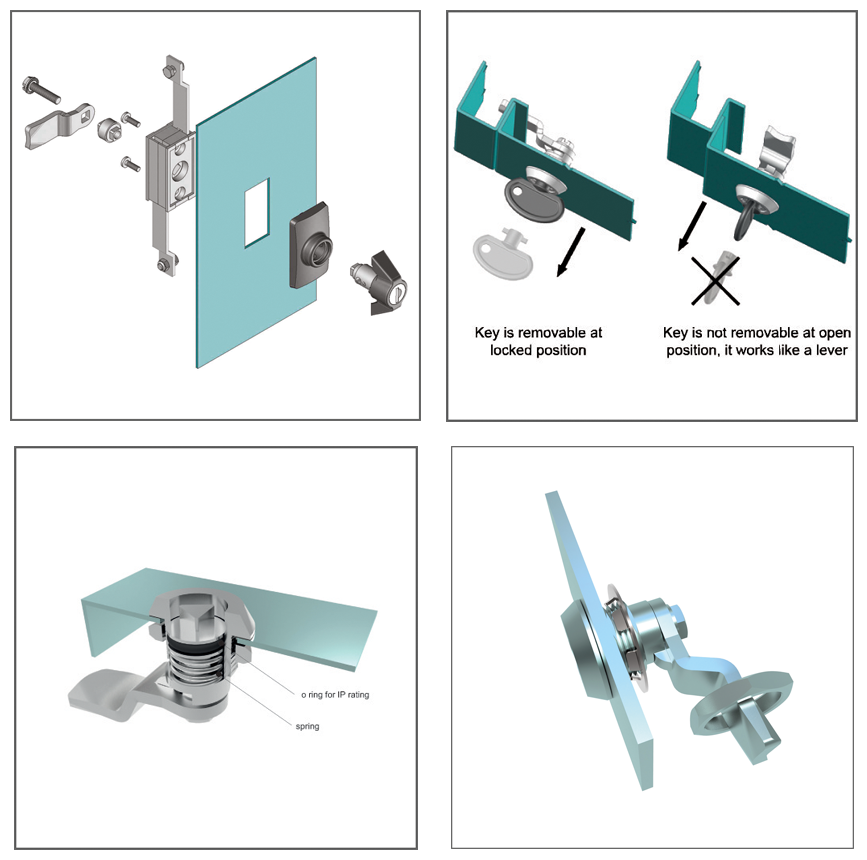 Key is removable at locked position

Key is not removable at open position, it works like a lever

o ring for IP rating

spring