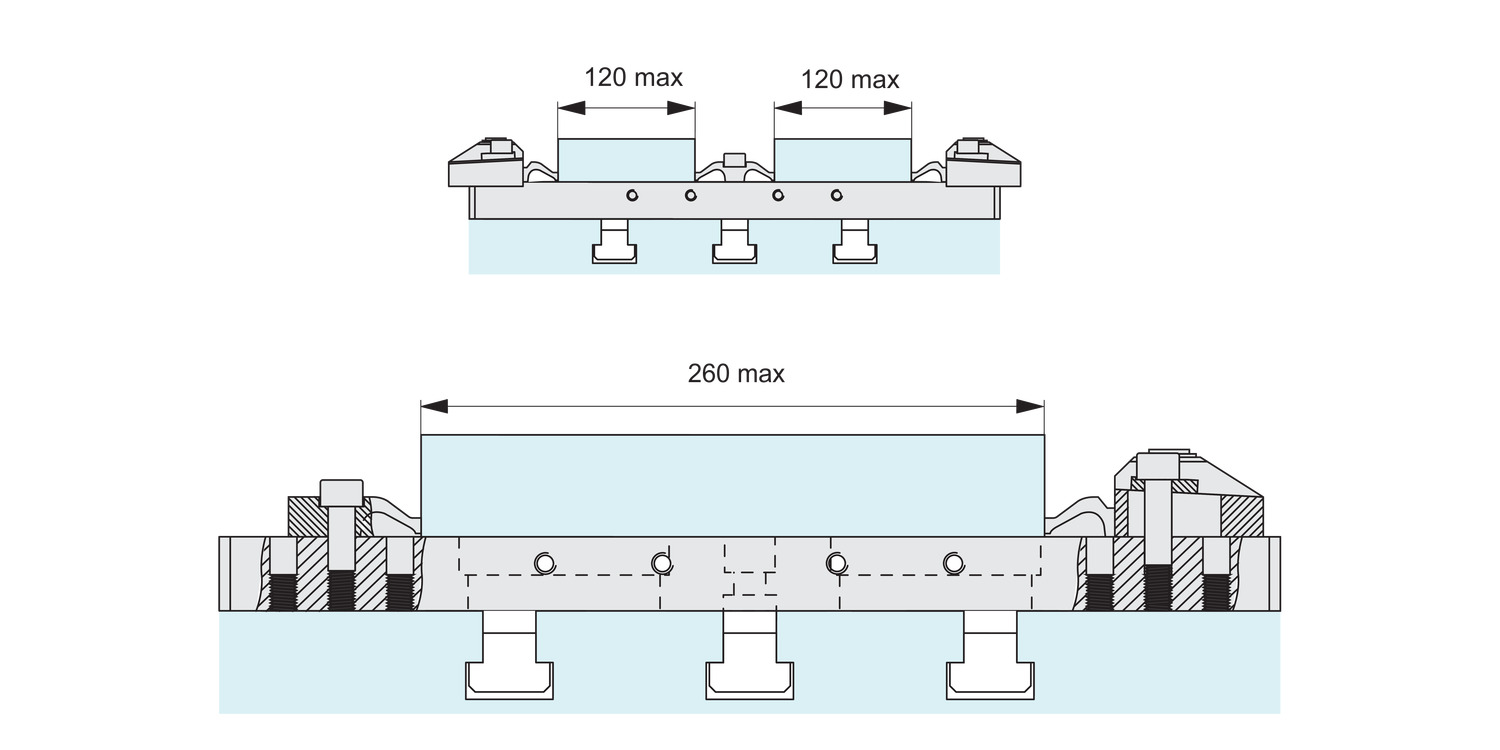 120 max

120 max

260 max