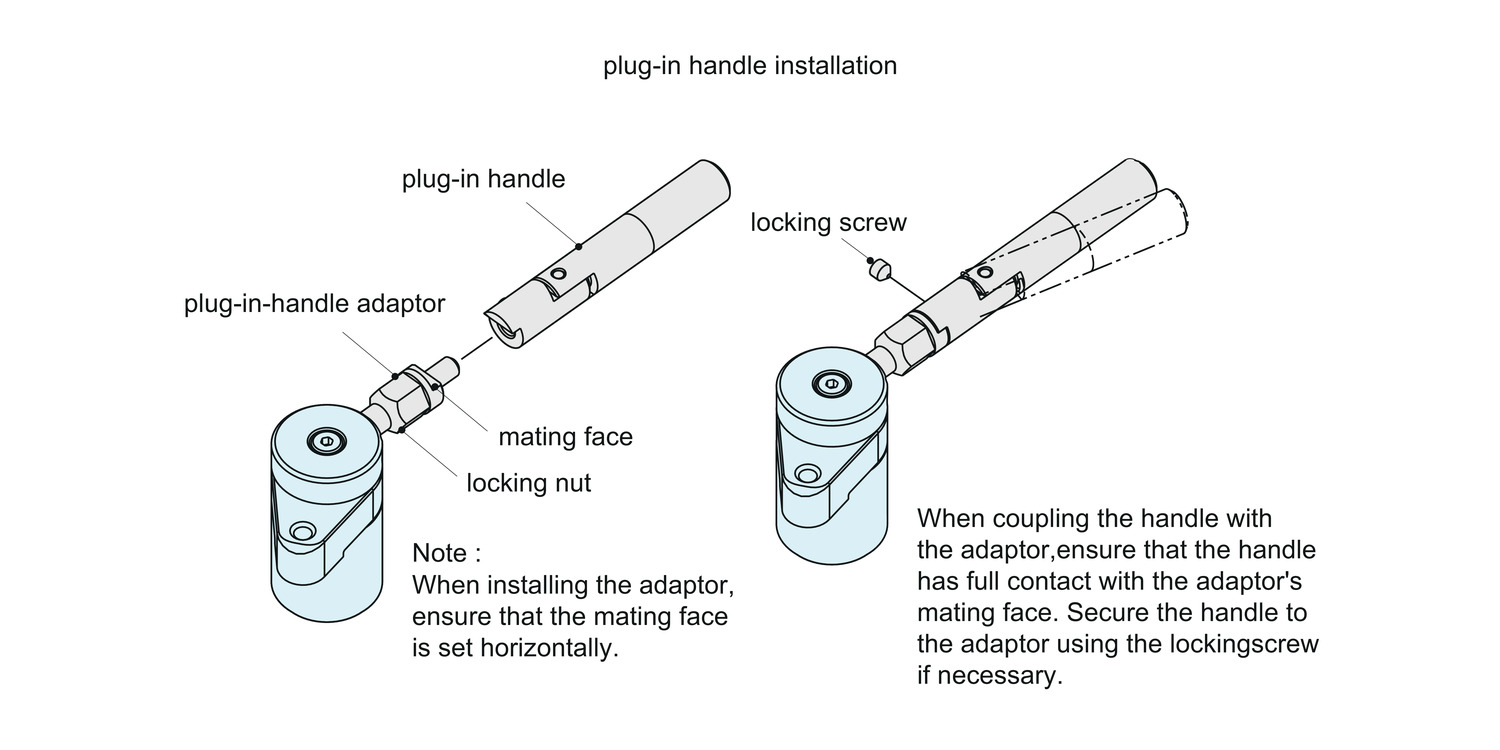 plug-in handle installation

plug-in handle

plug-in-handle adaptor

mating face

locking nut

Note :
When installing the adaptor, ensure that the mating face is set horizontally.

locking screw

When coupling the handle with the adaptor,ensure that the handle has full contact with the adaptor's mating face. Secure the handle to the adaptor using the lockingscrew if necessary.