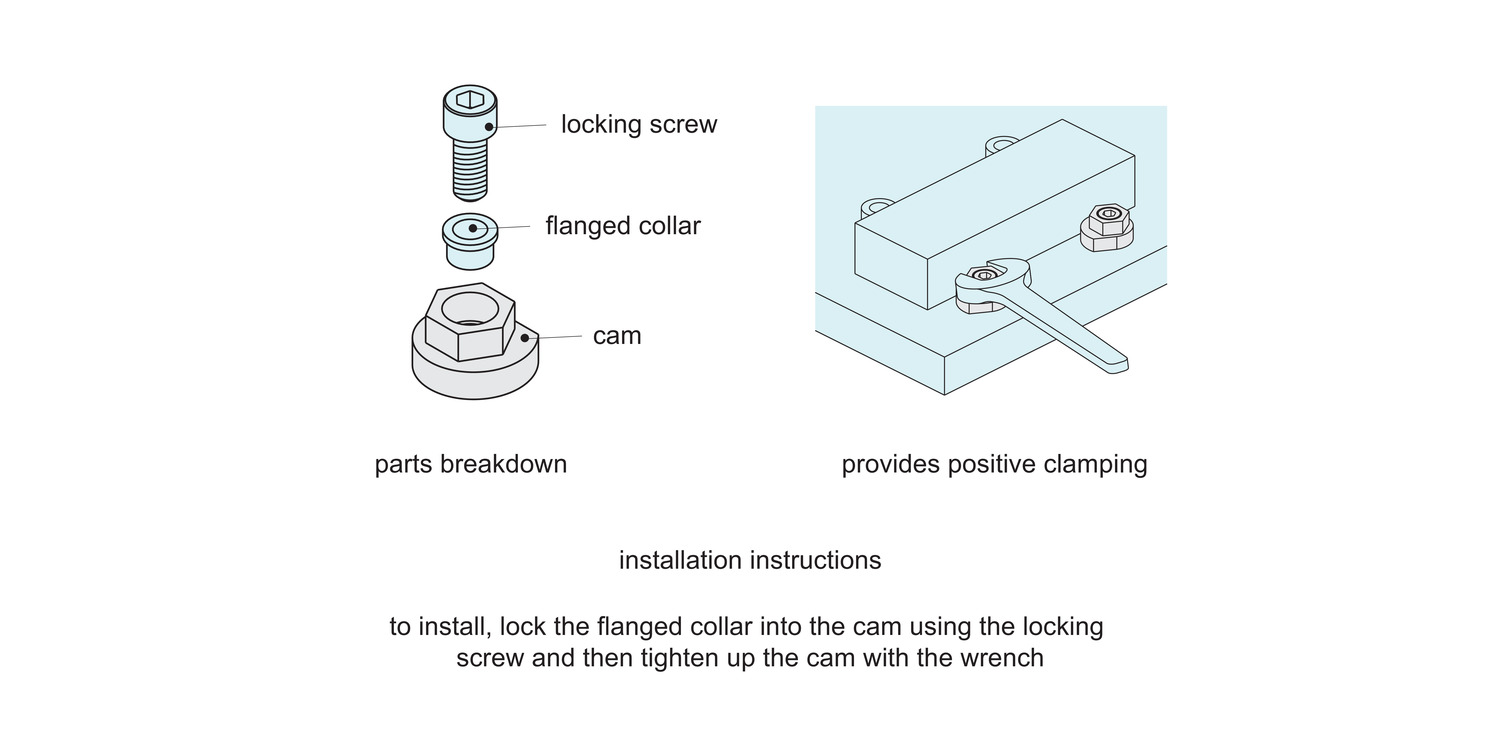 locking screw

flanged collar

cam

parts breakdown

provides positive clamping

installation instructions

to install, lock the flanged collar into the cam using the locking screw and then tighten up the cam with the wrench