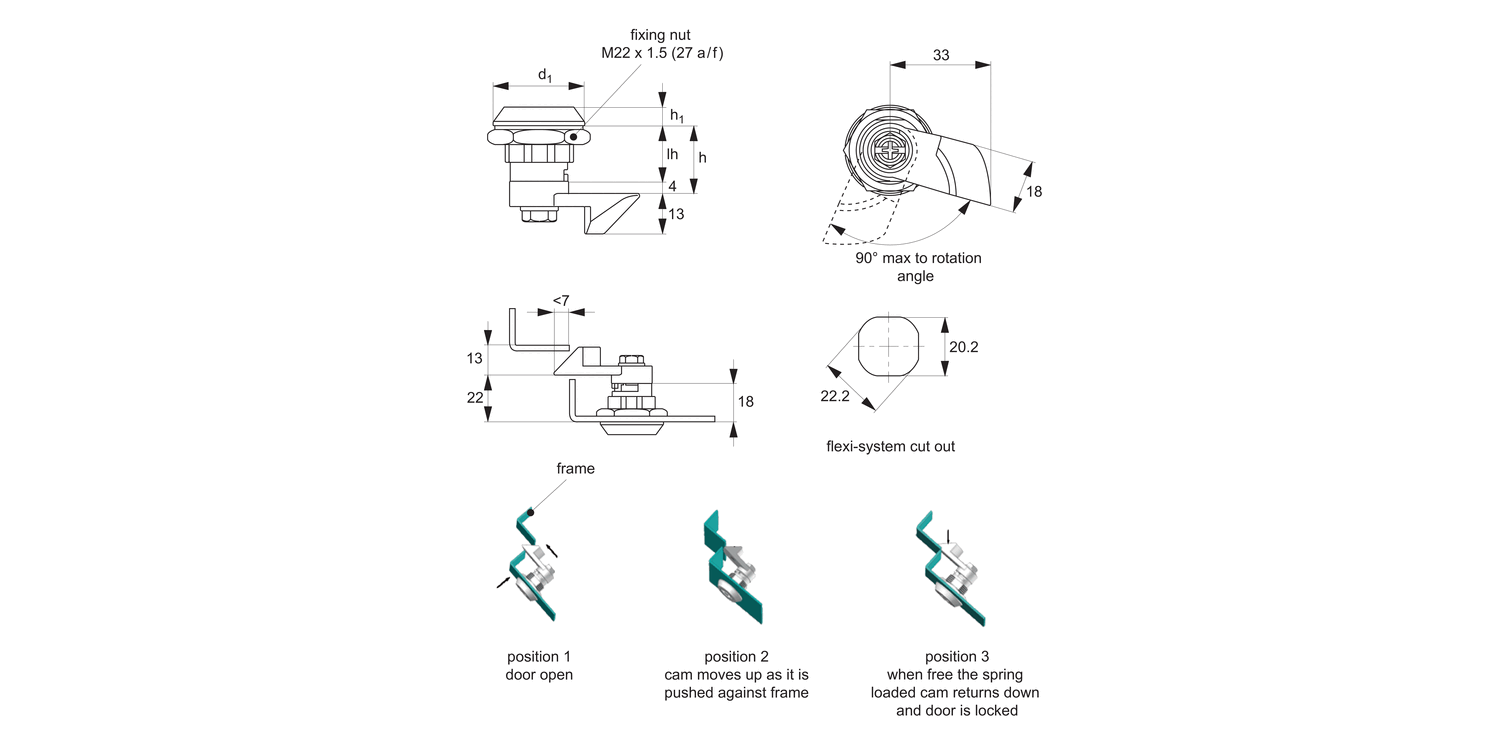 fixing nut
M22 x 1.5 (27 a/f)

$d_1$

$h_1$

lh

h

4

13

33

18

90° max to rotation angle

<7

13

22

18

20.2

22.2

flexi-system cut out

frame

position 1
door open

position 2
cam moves up as it is pushed against frame

position 3
when free the spring loaded cam returns down and door is locked