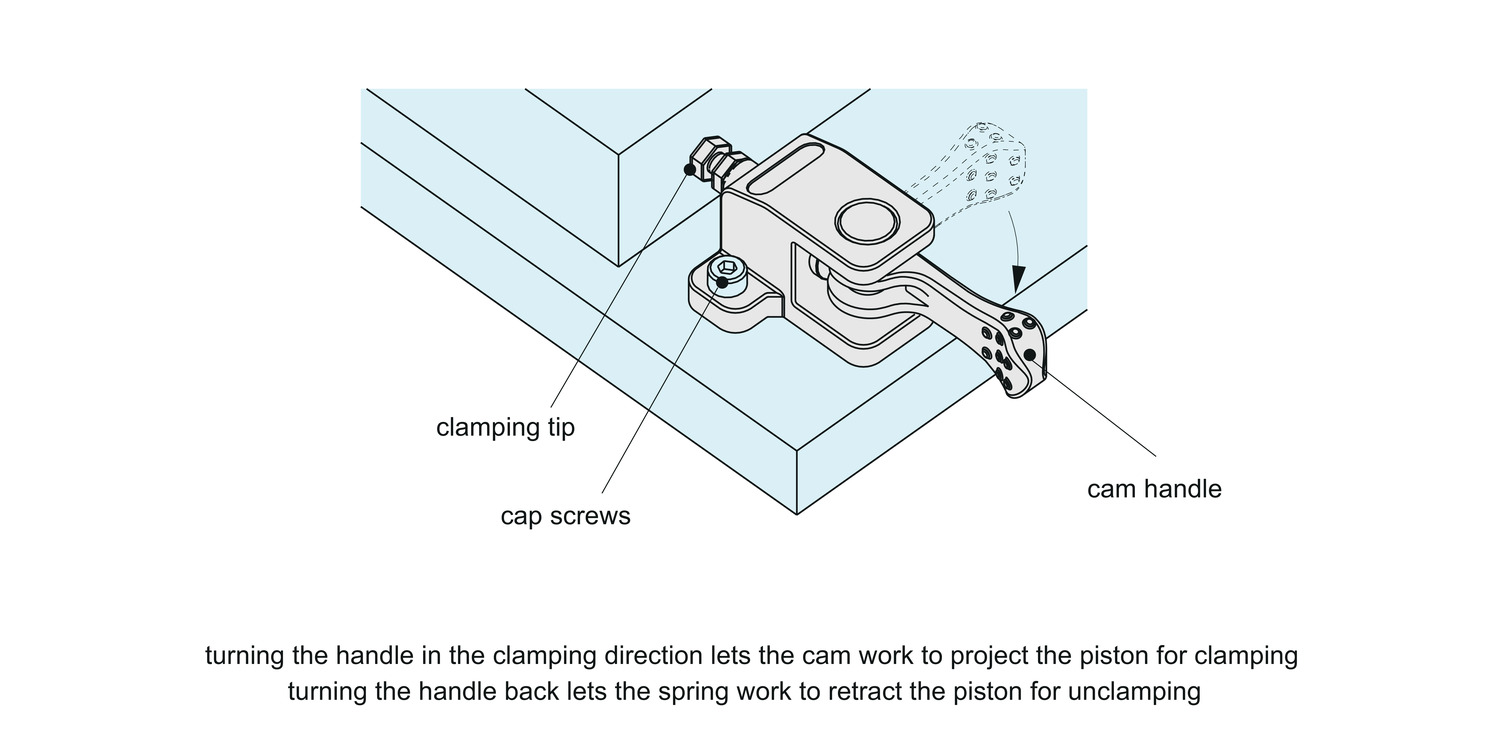 clamping tip

cap screws

cam handle

turning the handle in the clamping direction lets the cam work to project the piston for clamping
turning the handle back lets the spring work to retract the piston for unclamping