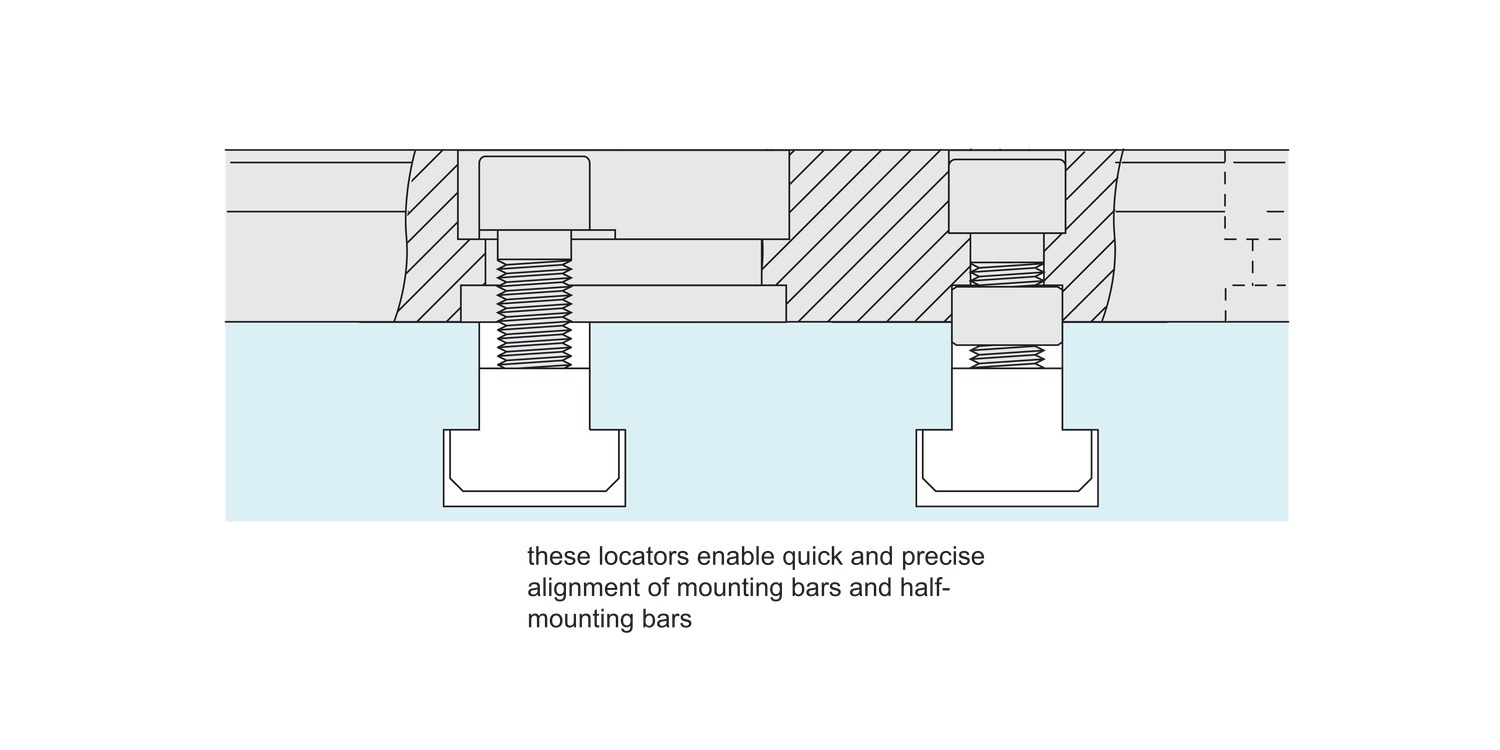 these locators enable quick and precise alignment of mounting bars and half-mounting bars