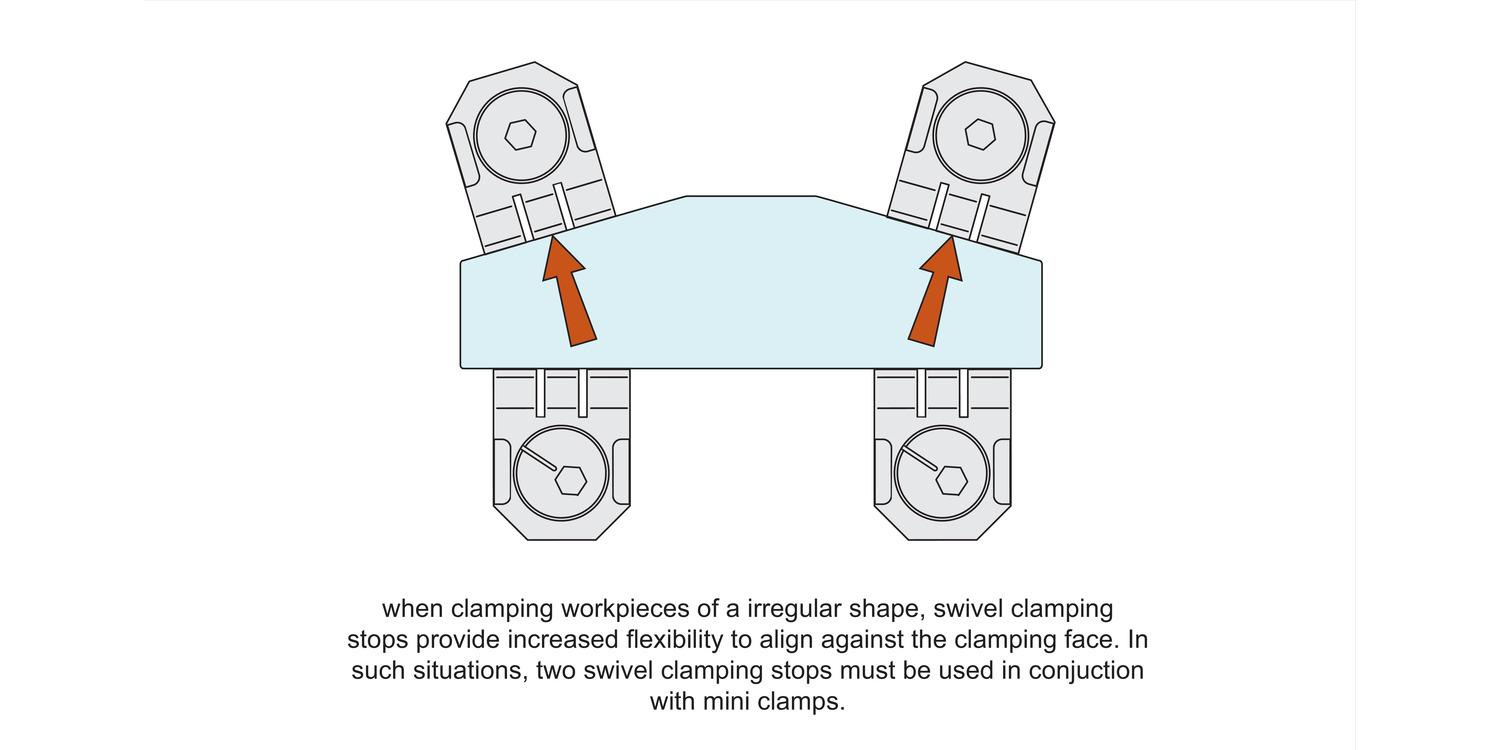 when clamping workpieces of a irregular shape, swivel clamping stops provide increased flexibility to align against the clamping face. In such situations, two swivel clamping stops must be used in conjuction with mini clamps.