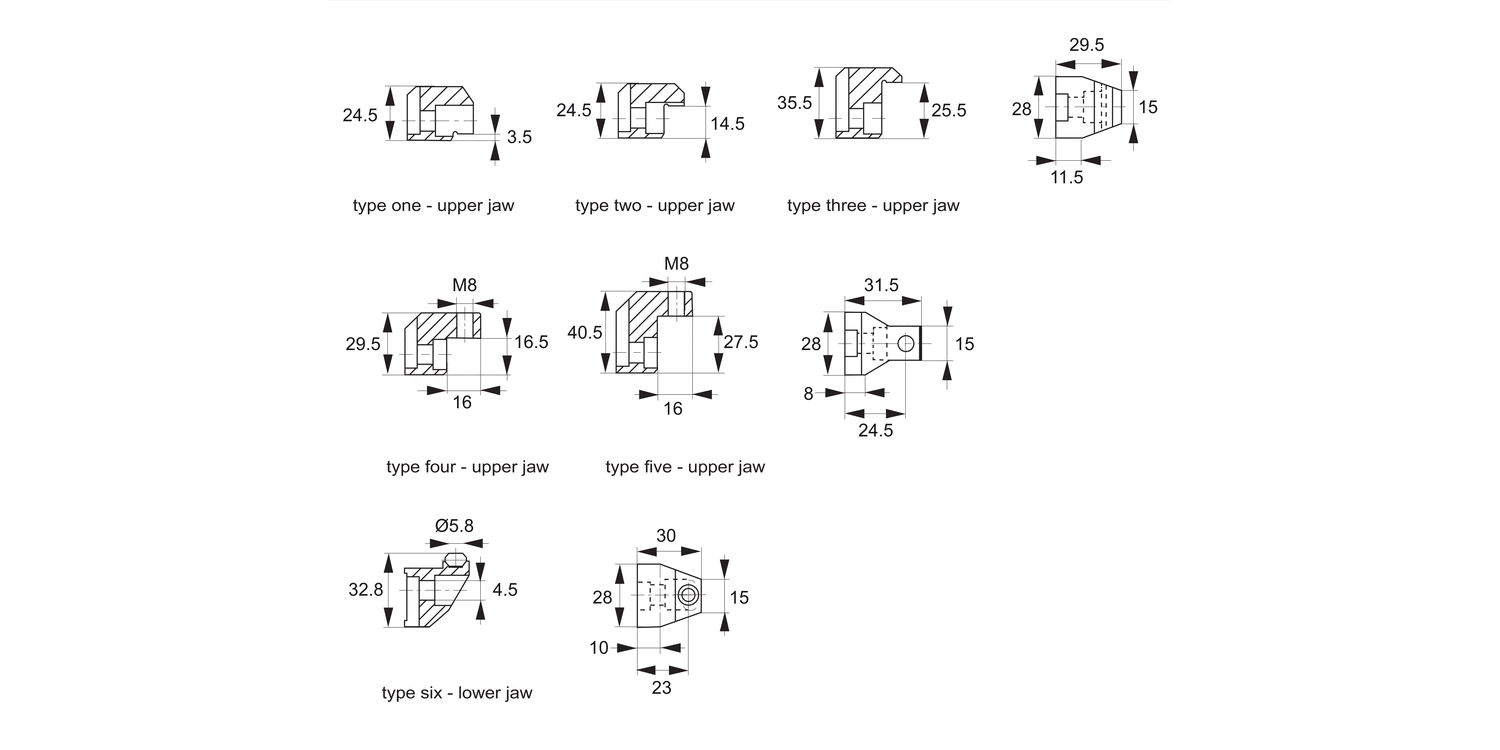 24.5
3.5
type one - upper jaw

24.5
14.5
type two - upper jaw

35.5
25.5
type three - upper jaw

29.5
28
15
11.5

M8
29.5
16.5
16
type four - upper jaw

M8
40.5
27.5
16
type five - upper jaw

31.5
28
15
8
24.5

Ø5.8
32.8
4.5
type six - lower jaw

30
28
15
10
23