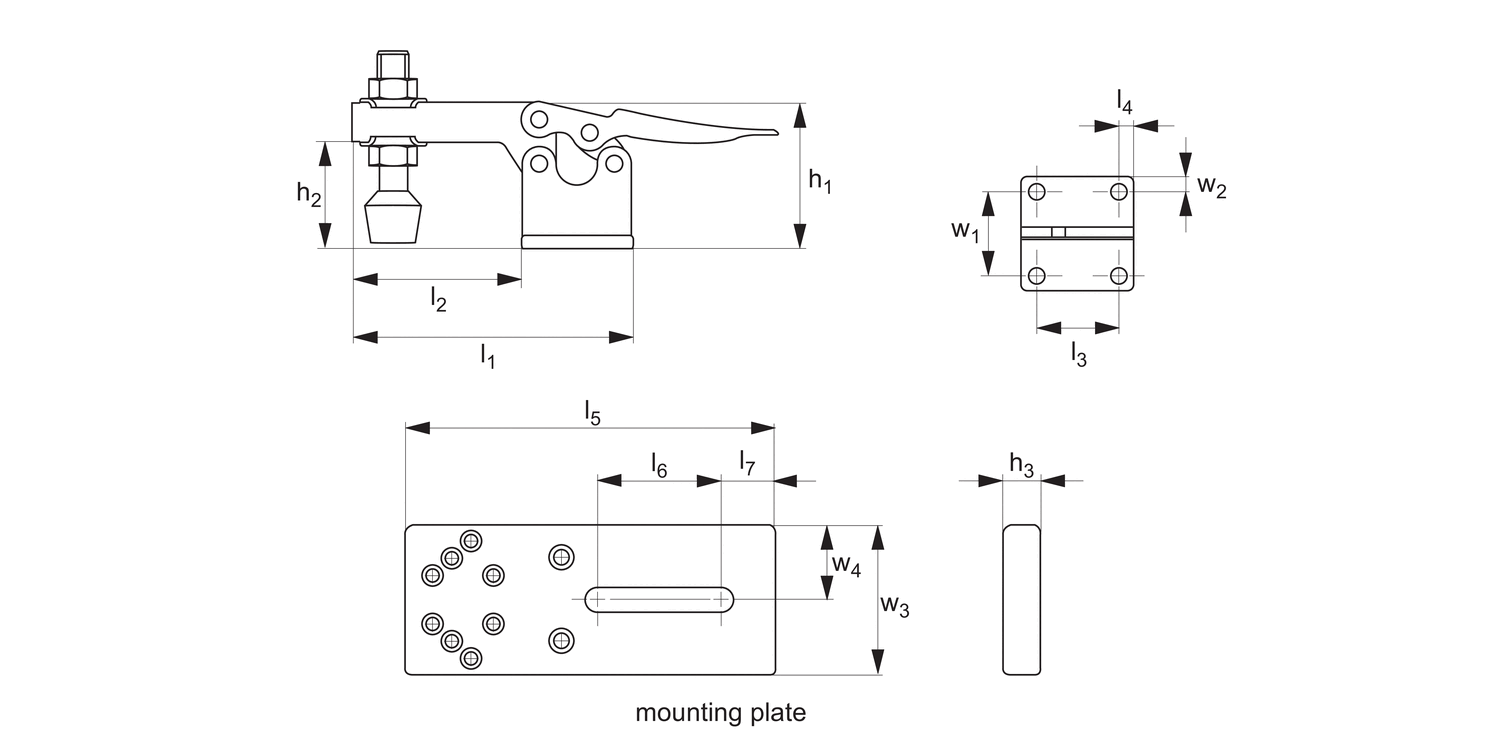 $h_2$
$h_1$
$l_2$
$l_1$
$l_4$
$w_2$
$w_1$
$l_3$
$l_5$
$l_6$
$l_7$
$h_3$
$w_4$
$w_3$
mounting plate