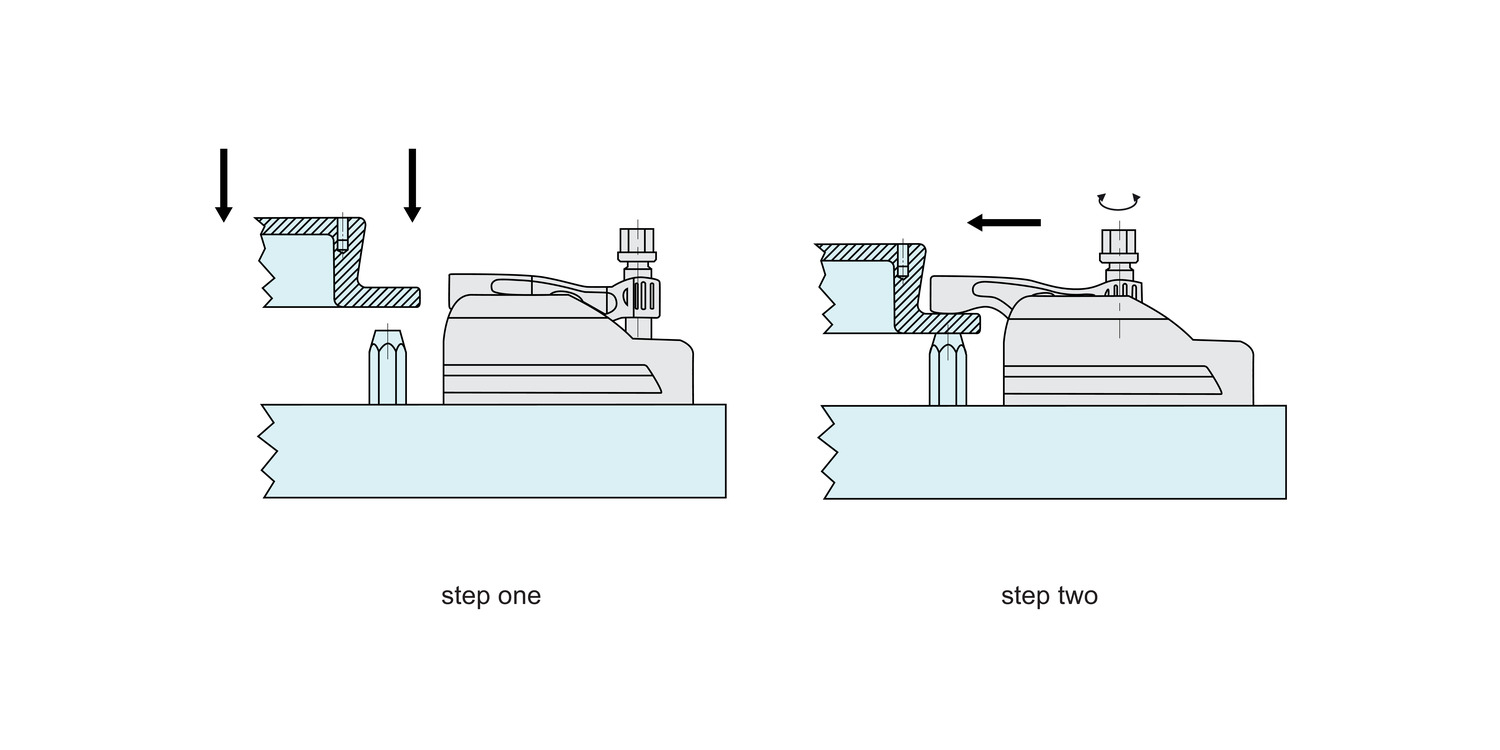 step one

step two