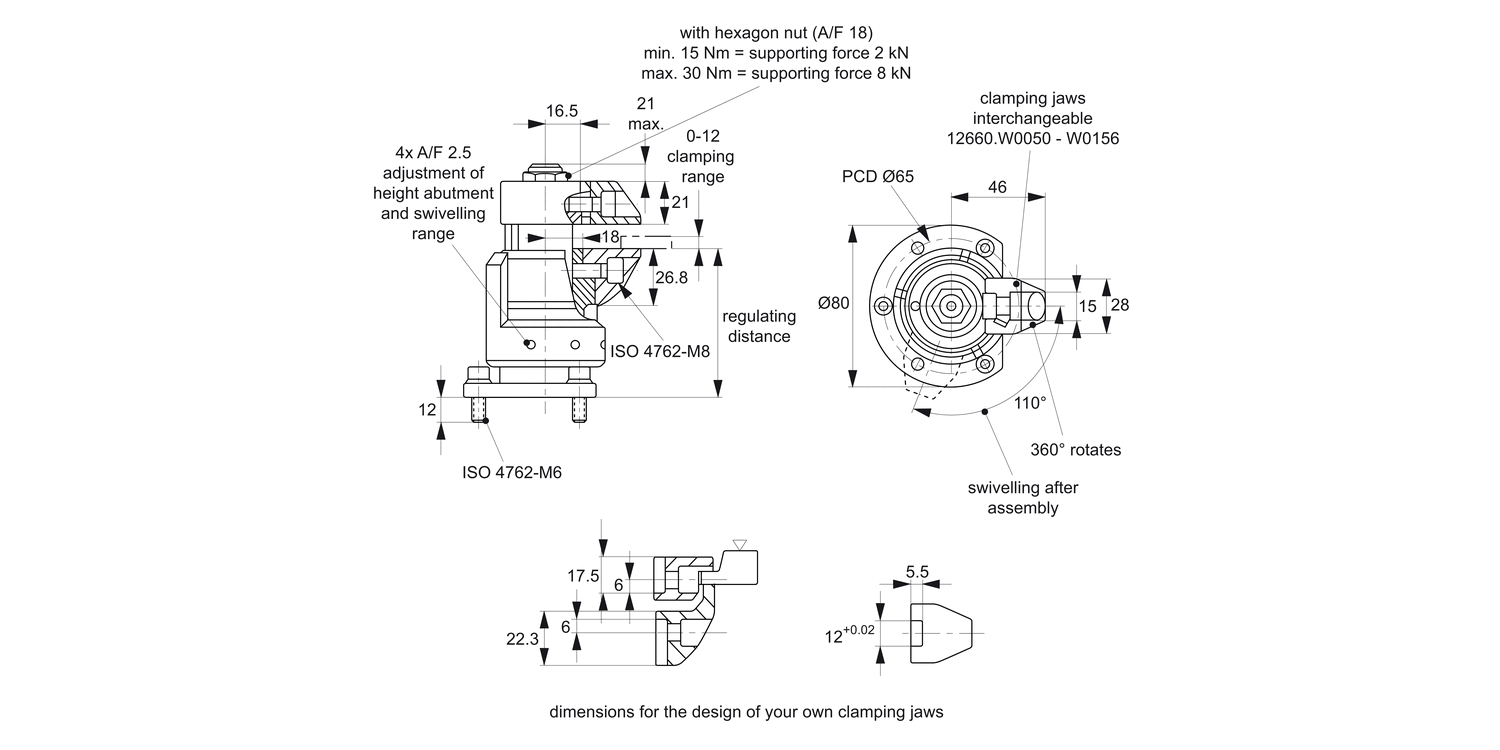 with hexagon nut (A/F 18)
min. 15 Nm = supporting force 2 kN
max. 30 Nm = supporting force 8 kN

16.5

21
max.

0-12
clamping
range

4x A/F 2.5
adjustment of
height abutment
and swivelling
range

21

18

26.8

regulating
distance

ISO 4762-M8

12

ISO 4762-M6

clamping jaws
interchangeable
12660.W0050 - W0156

PCD Ø65

46

Ø80

15

28

110°

360° rotates

swivelling after
assembly

17.5

6

22.3

6

5.5

$12^{+0.02}$

dimensions for the design of your own clamping jaws