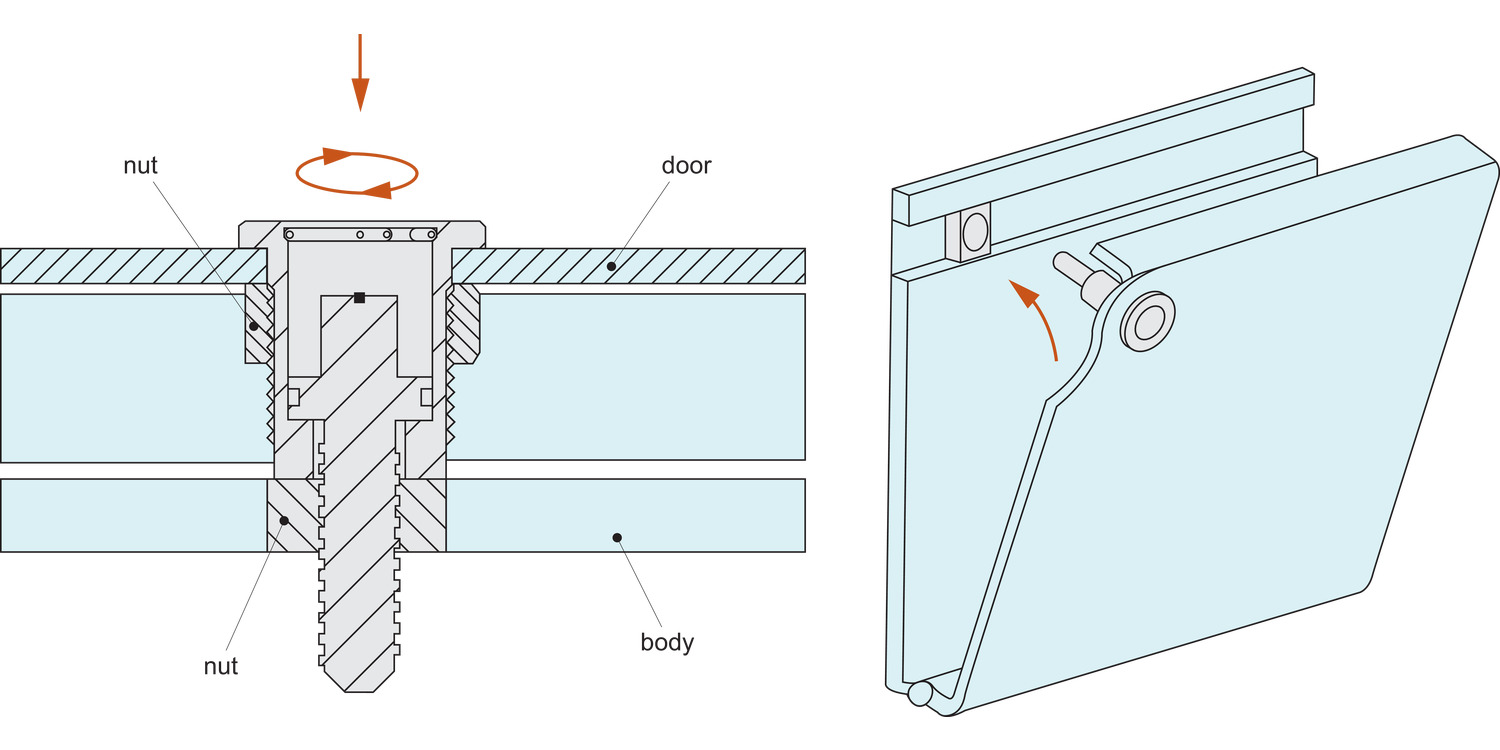 nut

door

nut

body