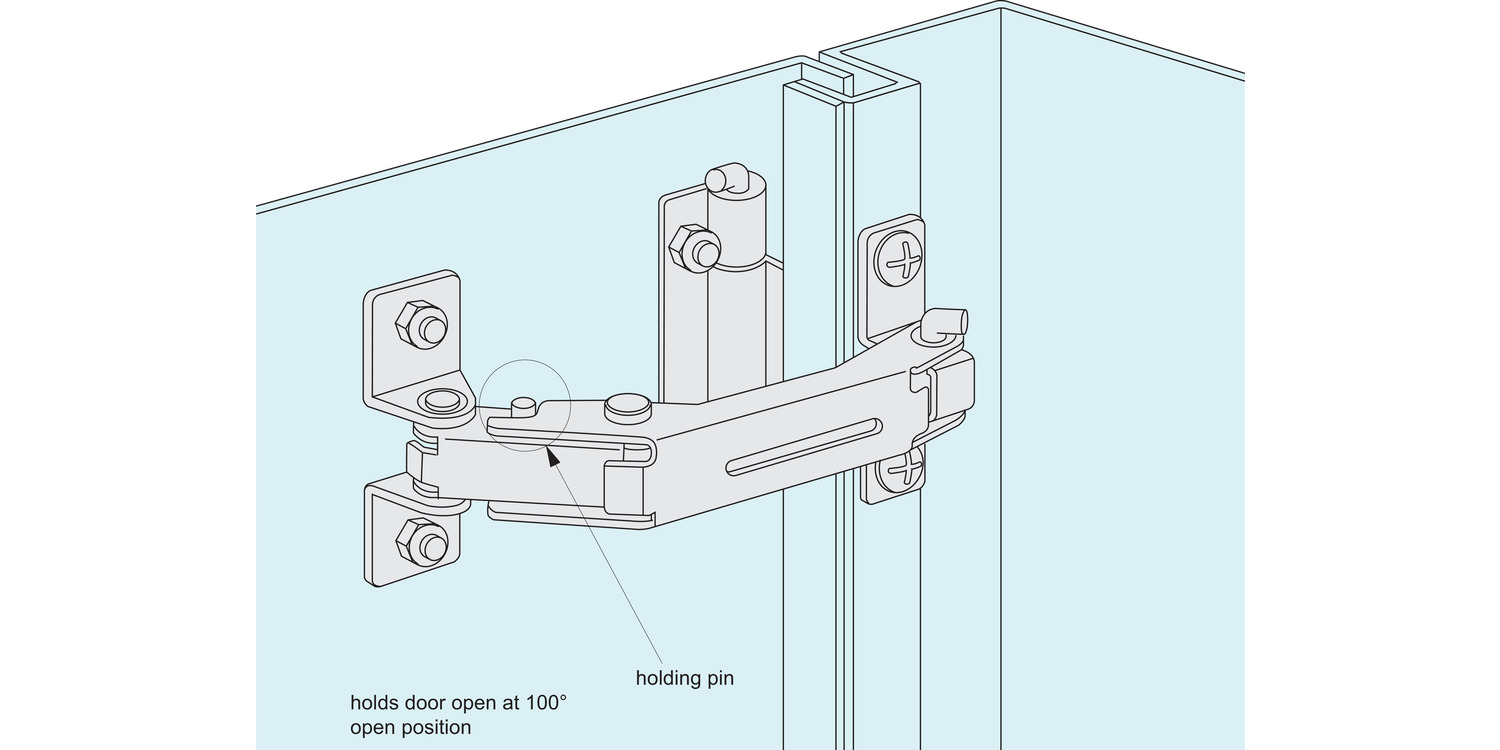 holding pin

holds door open at 100°
open position