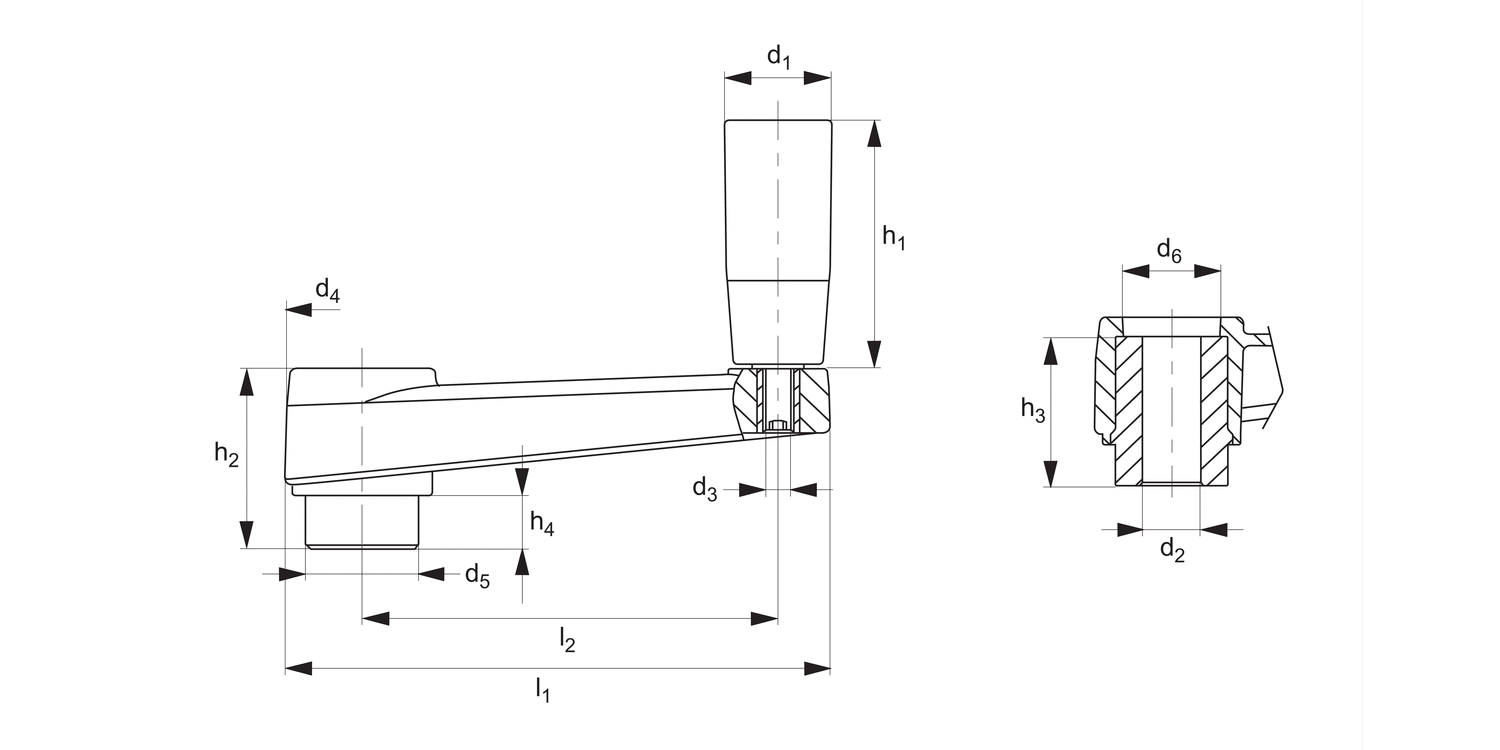 $d_1$

$h_1$

$d_4$

$h_2$

$d_3$

$h_4$

$d_5$

$l_2$

$l_1$

$d_6$

$h_3$

$d_2$