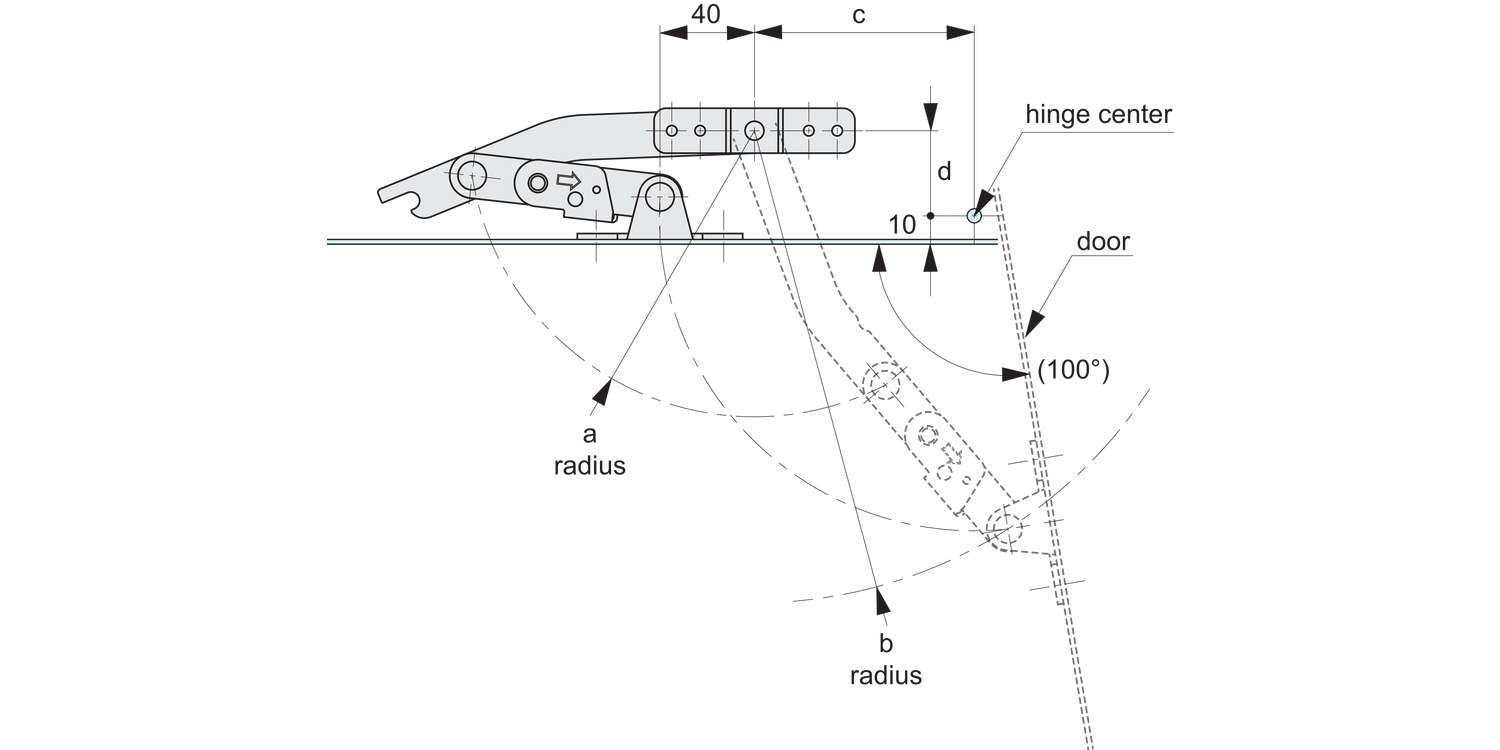 40
c
hinge center
d
10
door
(100°)
a
radius
b
radius