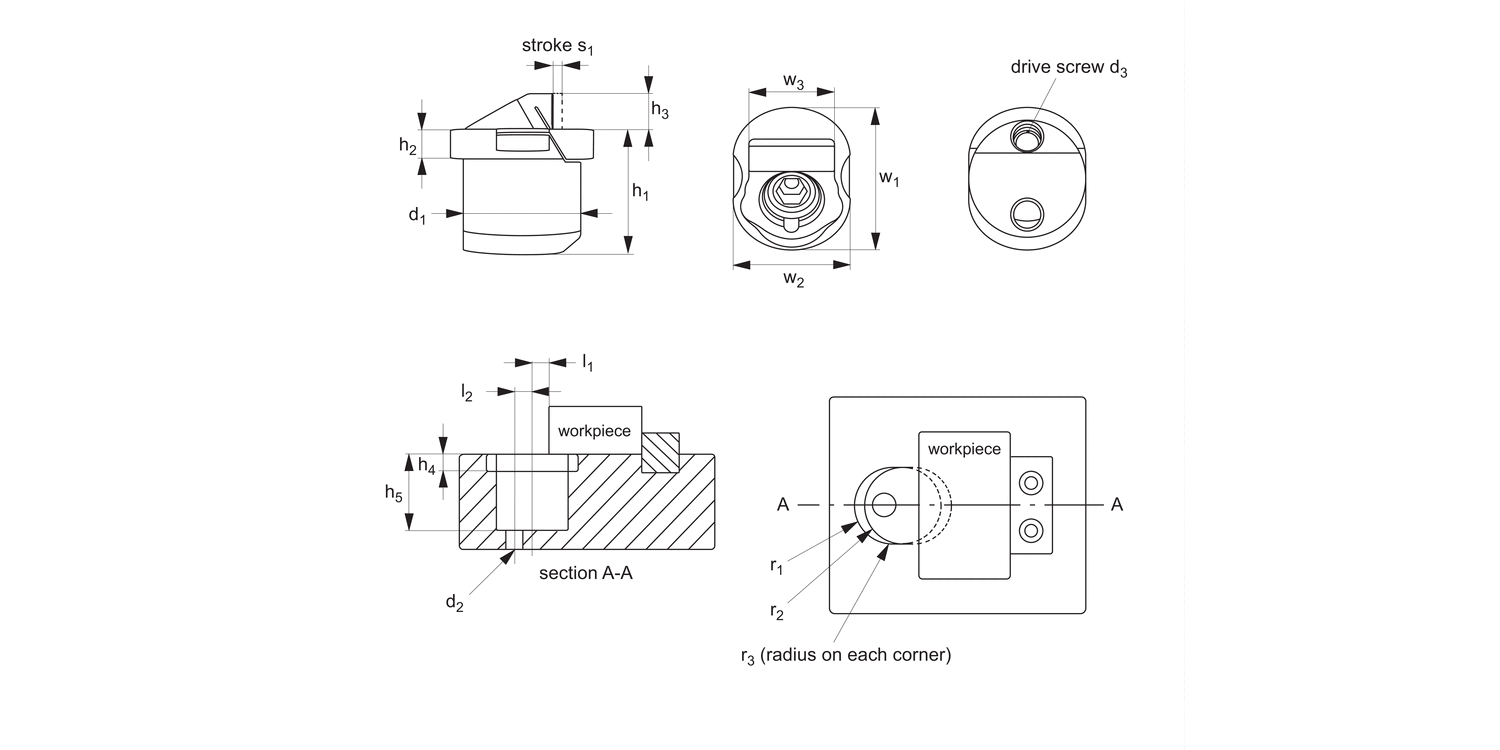 stroke $s_1$

$h_3$

$h_2$

$h_1$

$d_1$

$w_3$

$w_1$

$w_2$

drive screw $d_3$

$l_1$

$l_2$

workpiece

$h_4$

$h_5$

section A-A

$d_2$

workpiece

A

A

$r_1$

$r_2$

$r_3$ (radius on each corner)