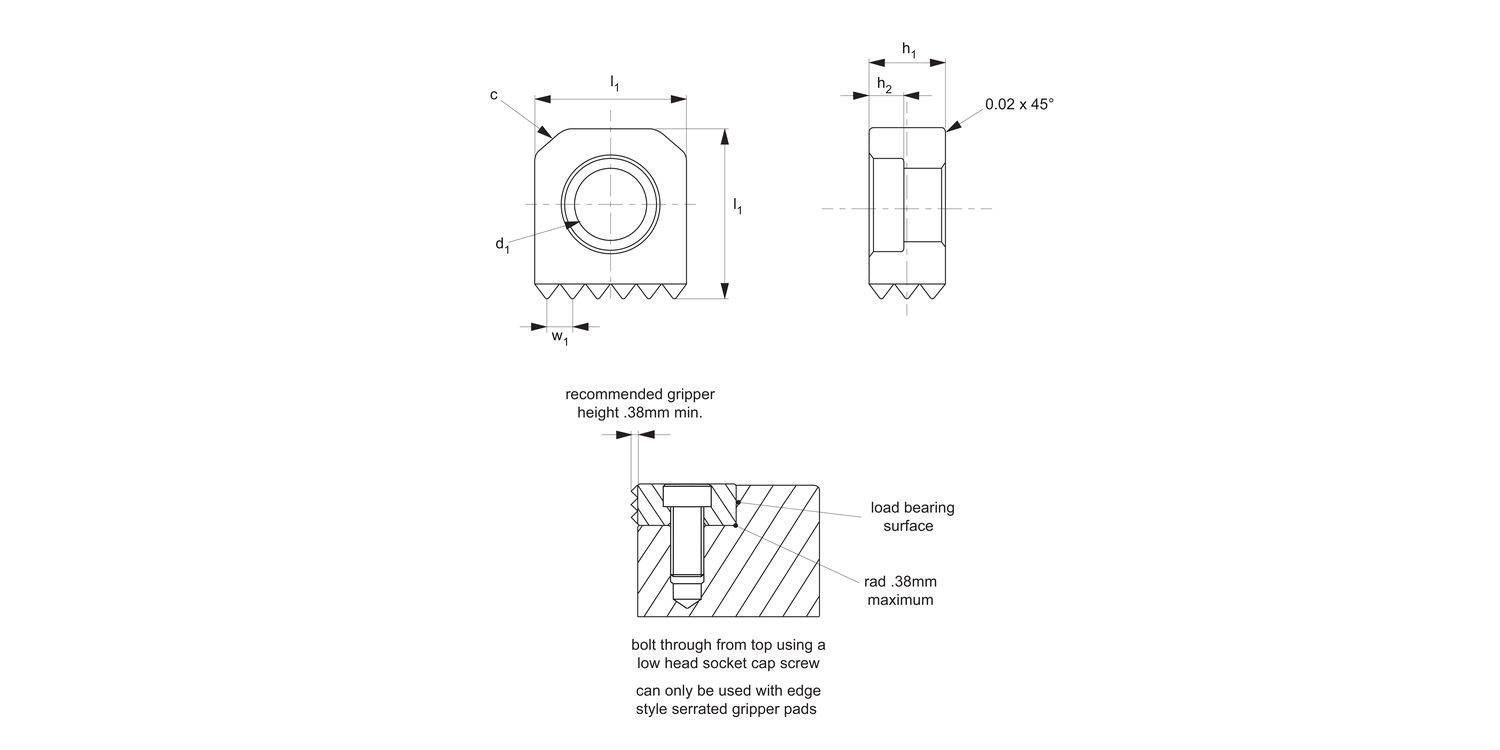 c

$l_1$

$l_1$

$d_1$

$w_1$

$h_1$

$h_2$

0.02 x 45°

recommended gripper height .38mm min.

load bearing surface

rad .38mm maximum

bolt through from top using a low head socket cap screw

can only be used with edge style serrated gripper pads