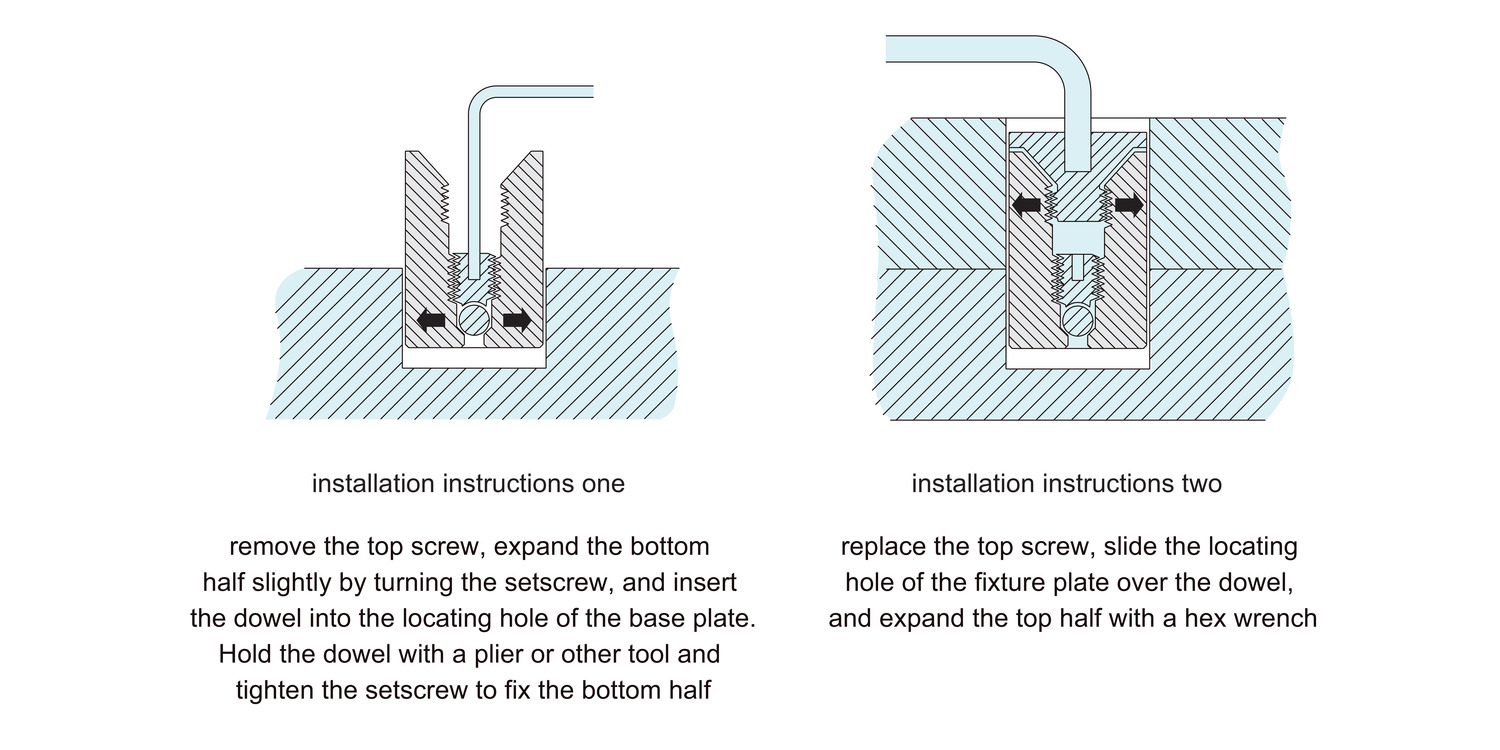 installation instructions one

remove the top screw, expand the bottom half slightly by turning the setscrew, and insert the dowel into the locating hole of the base plate. Hold the dowel with a plier or other tool and tighten the setscrew to fix the bottom half

installation instructions two

replace the top screw, slide the locating hole of the fixture plate over the dowel, and expand the top half with a hex wrench