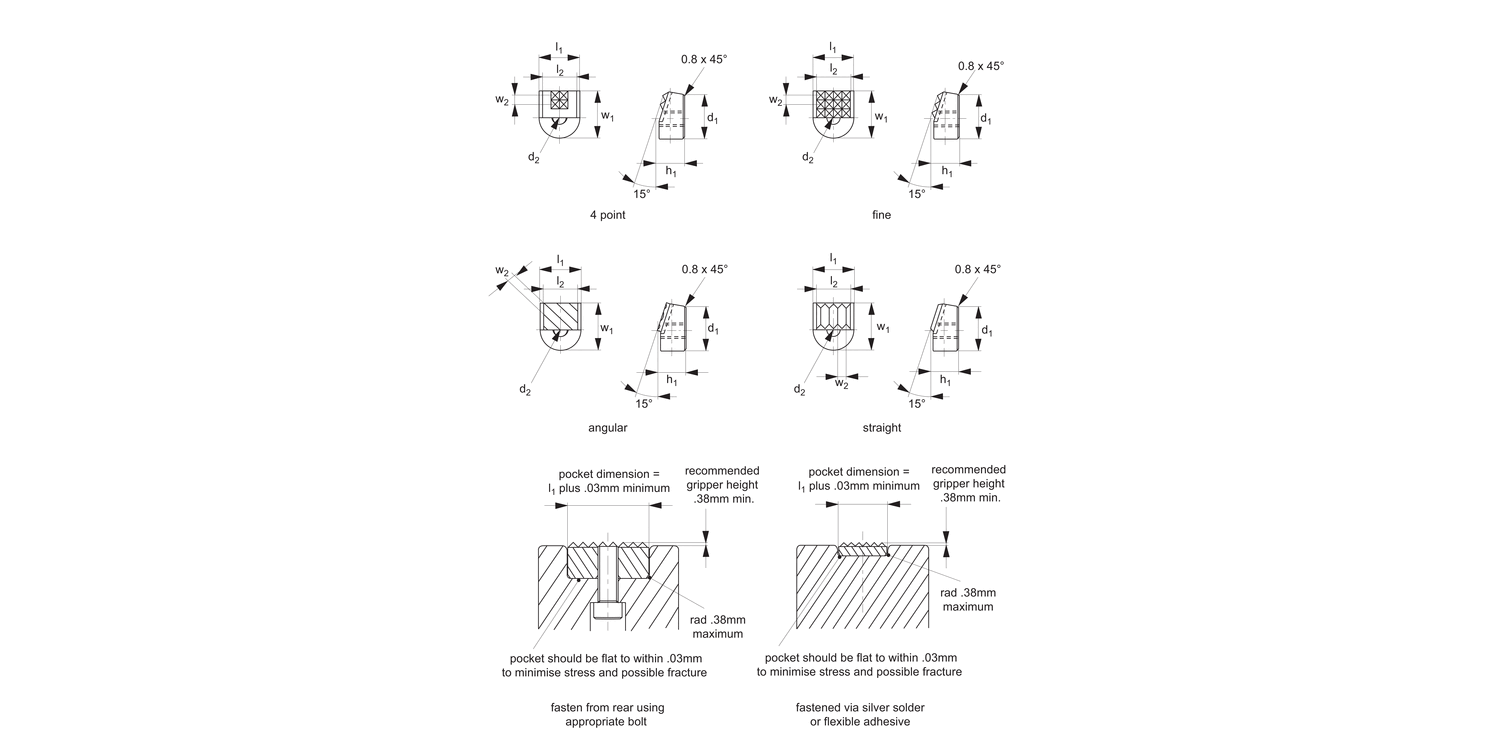 $l_1$
$l_2$
$w_2$
$w_1$
$d_2$
0.8 x 45°
$d_1$
$h_1$
15°
4 point

$l_1$
$l_2$
$w_2$
$w_1$
$d_2$
0.8 x 45°
$d_1$
$h_1$
15°
fine

$w_2$
$l_1$
$l_2$
$w_1$
$d_2$
0.8 x 45°
$d_1$
$h_1$
15°
angular

$l_1$
$l_2$
$w_1$
$d_2$
$w_2$
0.8 x 45°
$d_1$
$h_1$
15°
straight

pocket dimension = $l_1$ plus .03mm minimum

recommended gripper height .38mm min.

rad .38mm maximum

pocket should be flat to within .03mm to minimise stress and possible fracture

fasten from rear using appropriate bolt

pocket dimension = $l_1$ plus .03mm minimum

recommended gripper height .38mm min.

rad .38mm maximum

pocket should be flat to within .03mm to minimise stress and possible fracture

fastened via silver solder or flexible adhesive