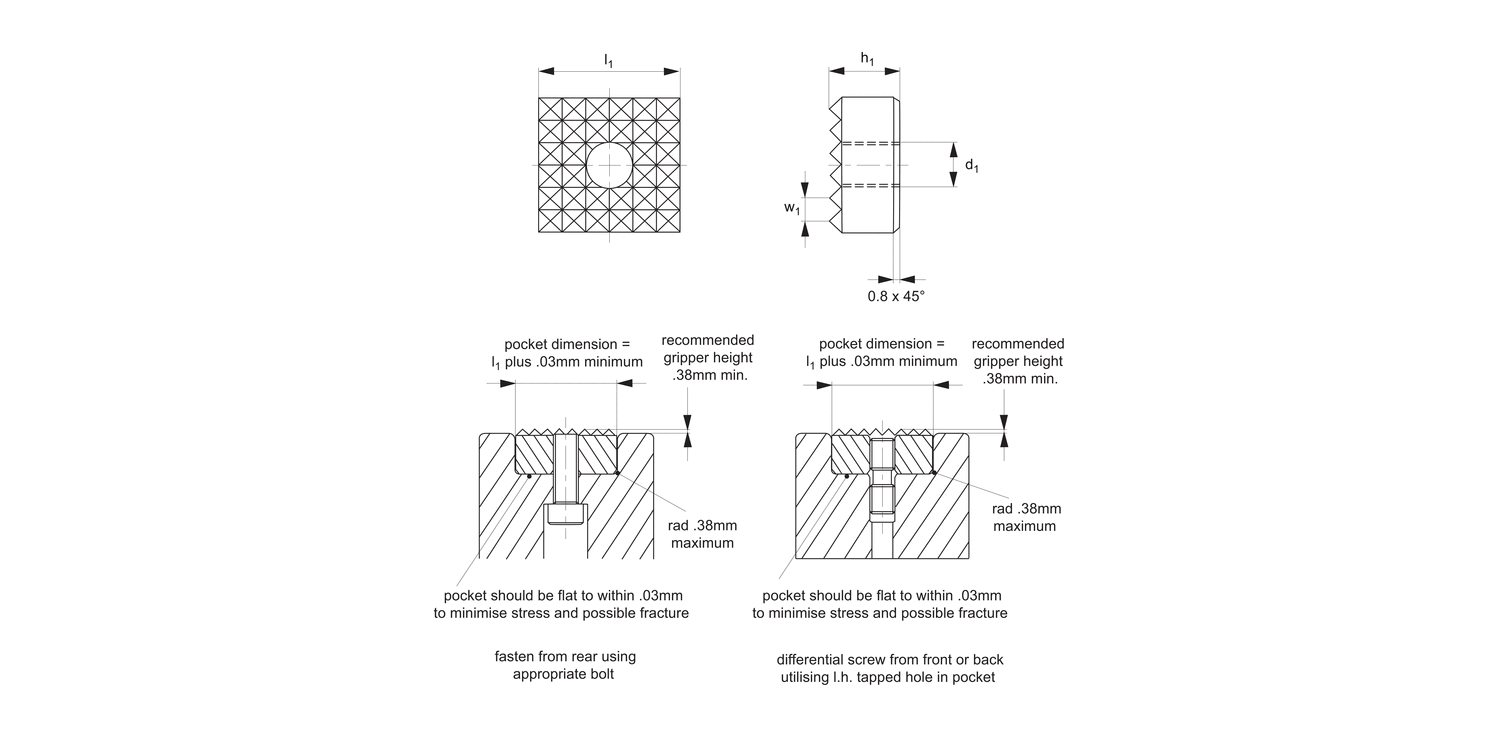 $l_1$

$h_1$

$d_1$

$w_1$

0.8 x 45°

pocket dimension = $l_1$ plus .03mm minimum

recommended gripper height .38mm min.

rad .38mm maximum

pocket should be flat to within .03mm to minimise stress and possible fracture

fasten from rear using appropriate bolt

pocket dimension = $l_1$ plus .03mm minimum

recommended gripper height .38mm min.

rad .38mm maximum

pocket should be flat to within .03mm to minimise stress and possible fracture

differential screw from front or back utilising l.h. tapped hole in pocket