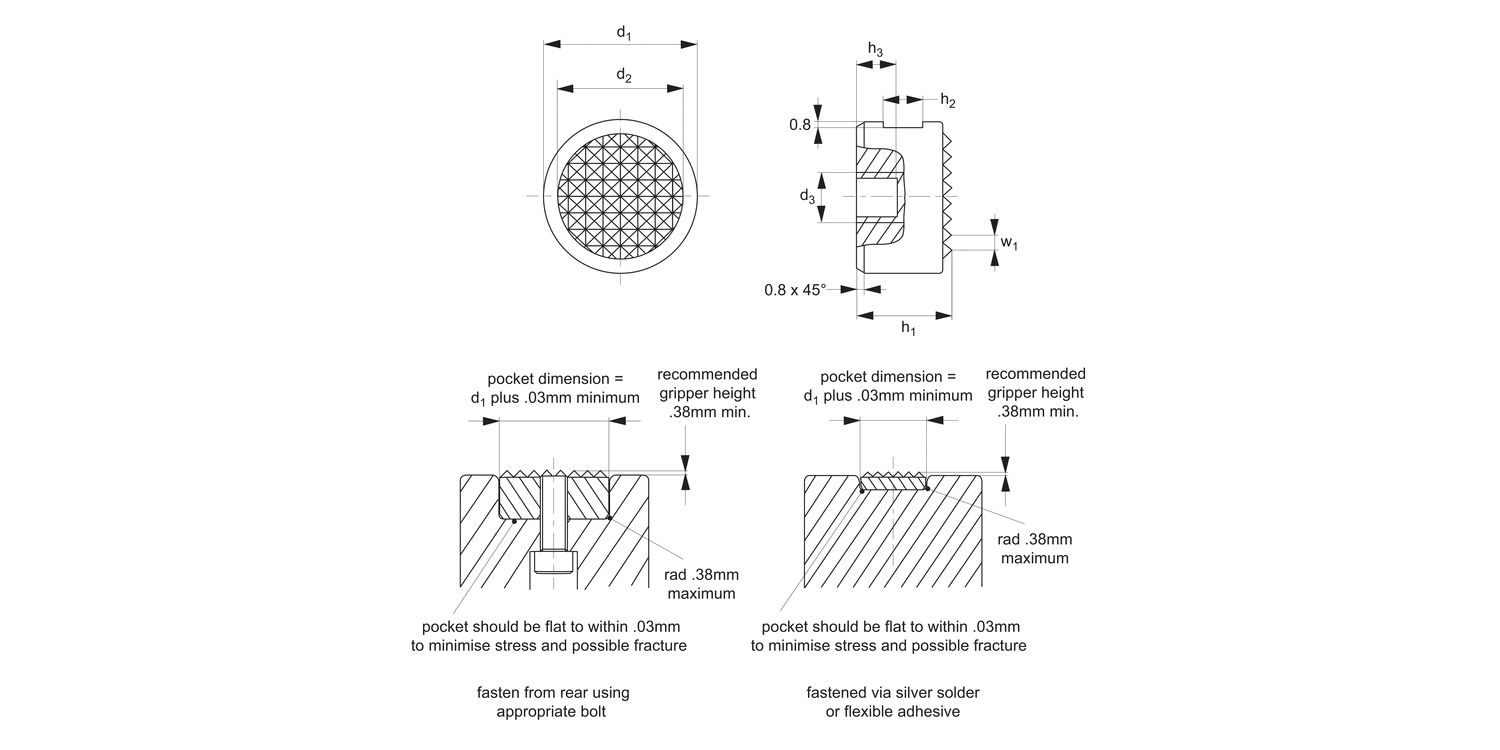 $d_1$

$d_2$

$h_3$

$h_2$

0.8

$d_3$

$w_1$

0.8 x 45°

$h_1$

pocket dimension = $d_1$ plus .03mm minimum

recommended gripper height .38mm min.

rad .38mm maximum

pocket should be flat to within .03mm to minimise stress and possible fracture

fasten from rear using appropriate bolt

pocket dimension = $d_1$ plus .03mm minimum

recommended gripper height .38mm min.

rad .38mm maximum

pocket should be flat to within .03mm to minimise stress and possible fracture

fastened via silver solder or flexible adhesive