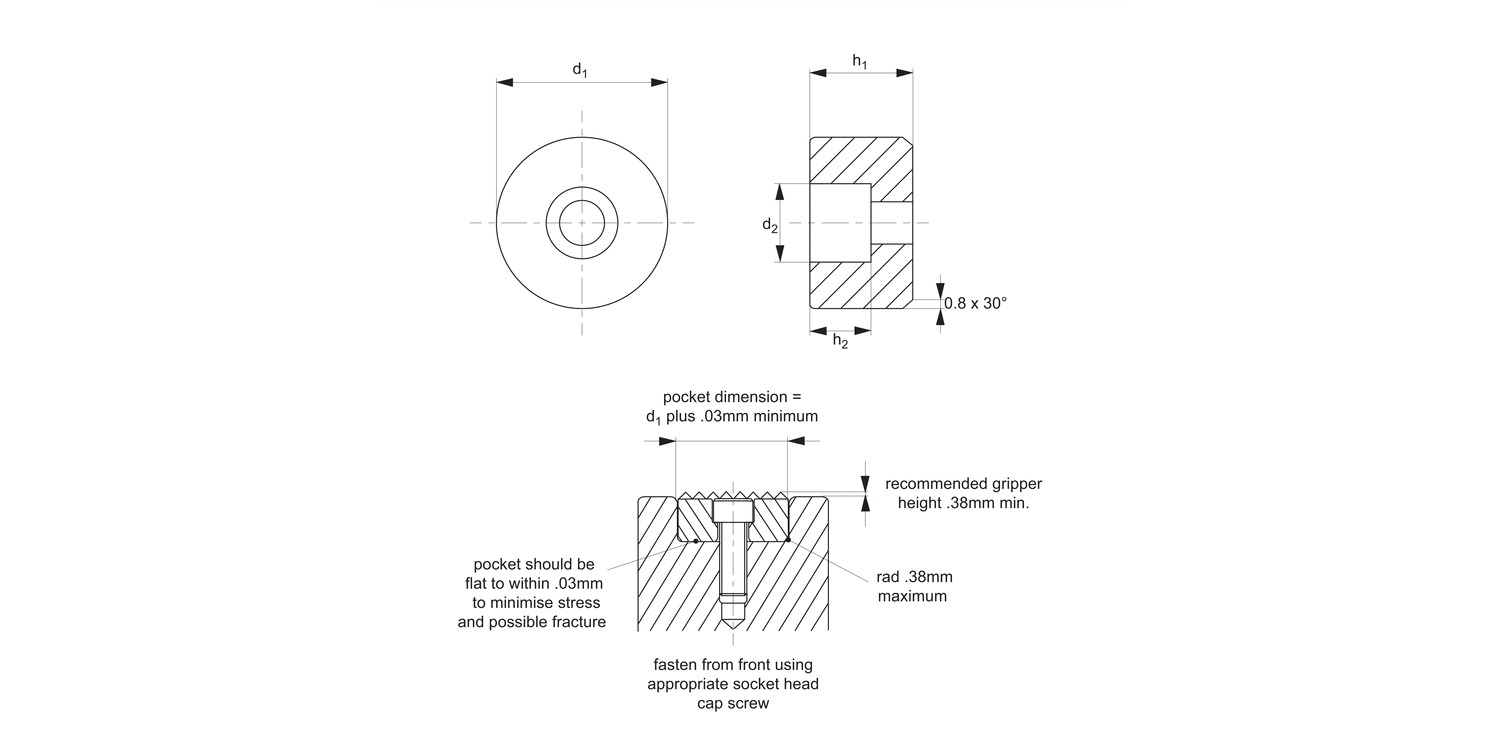 $d_1$

$h_1$

$d_2$

0.8 x 30°

$h_2$

pocket dimension = $d_1$ plus .03mm minimum

recommended gripper height .38mm min.

pocket should be flat to within .03mm to minimise stress and possible fracture

rad .38mm maximum

fasten from front using appropriate socket head cap screw