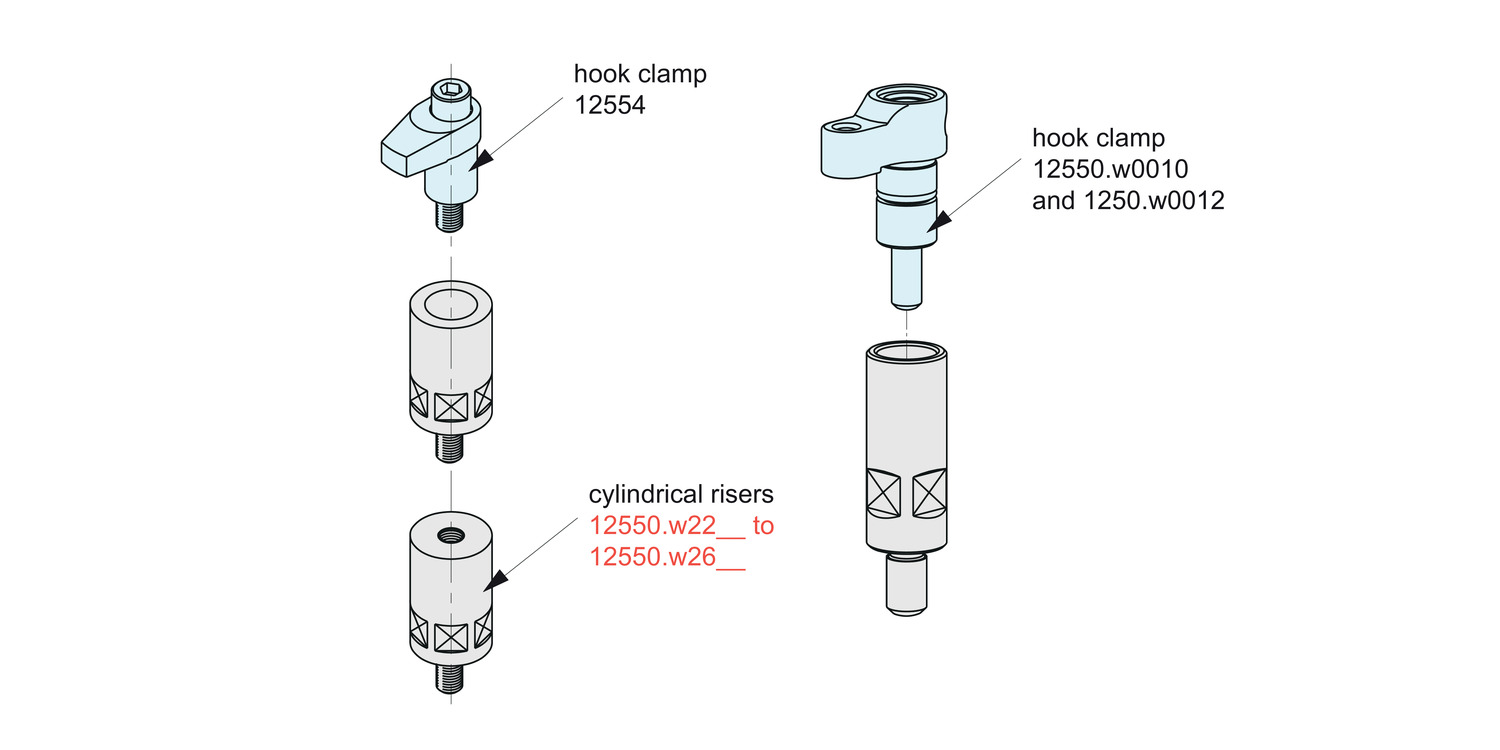 hook clamp
12554

hook clamp
12550.w0010
and 1250.w0012

cylindrical risers
12550.w22__ to
12550.w26__