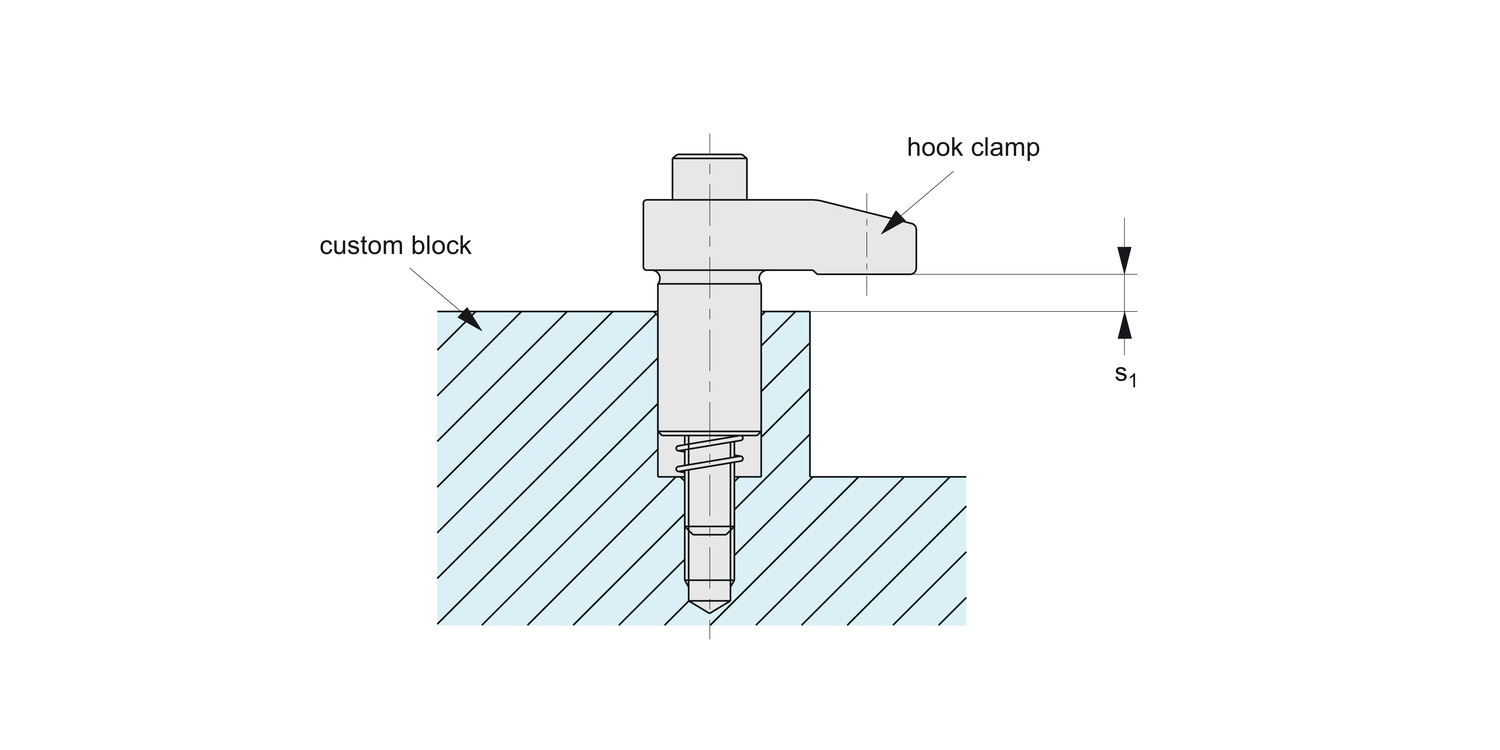 hook clamp

custom block

$s_1$