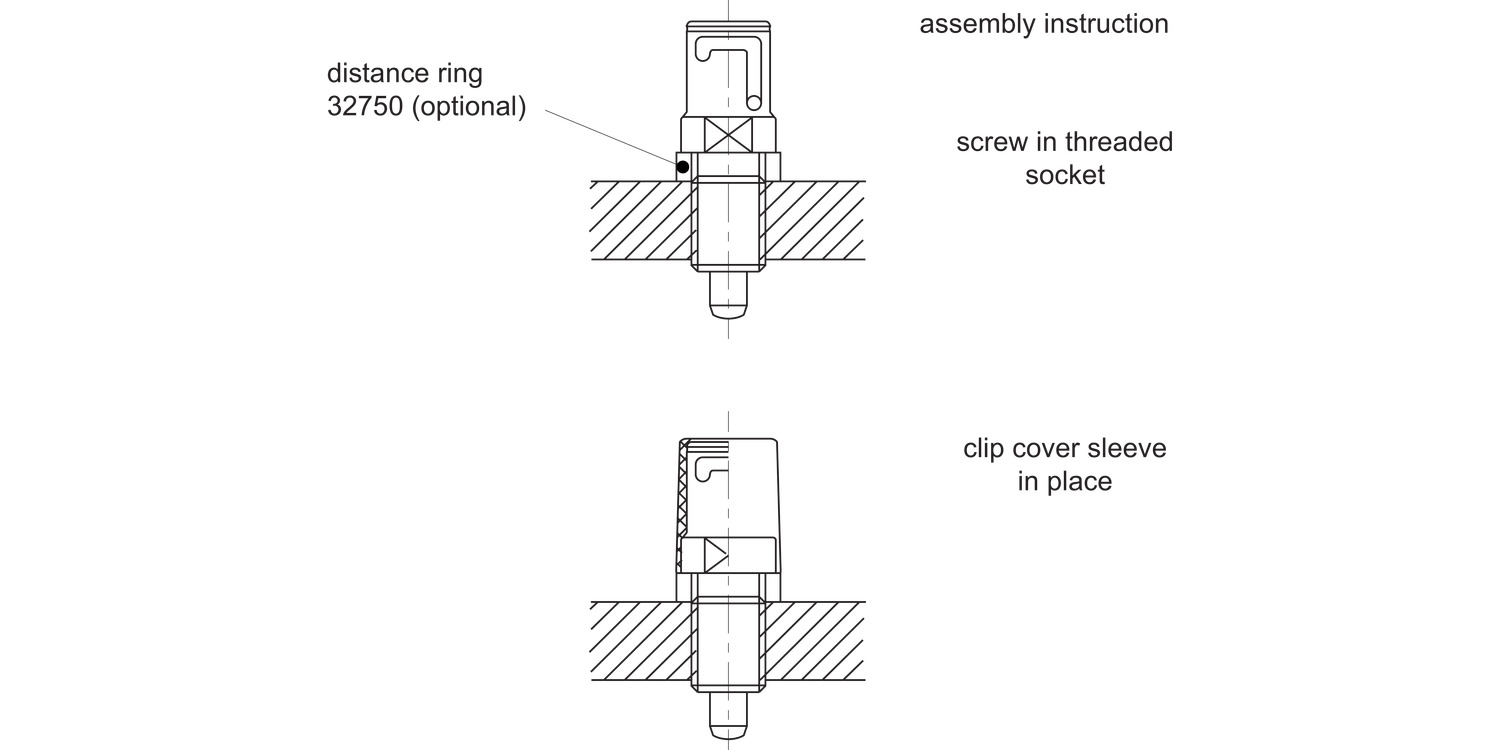 assembly instruction

distance ring
32750 (optional)

screw in threaded
socket

clip cover sleeve
in place