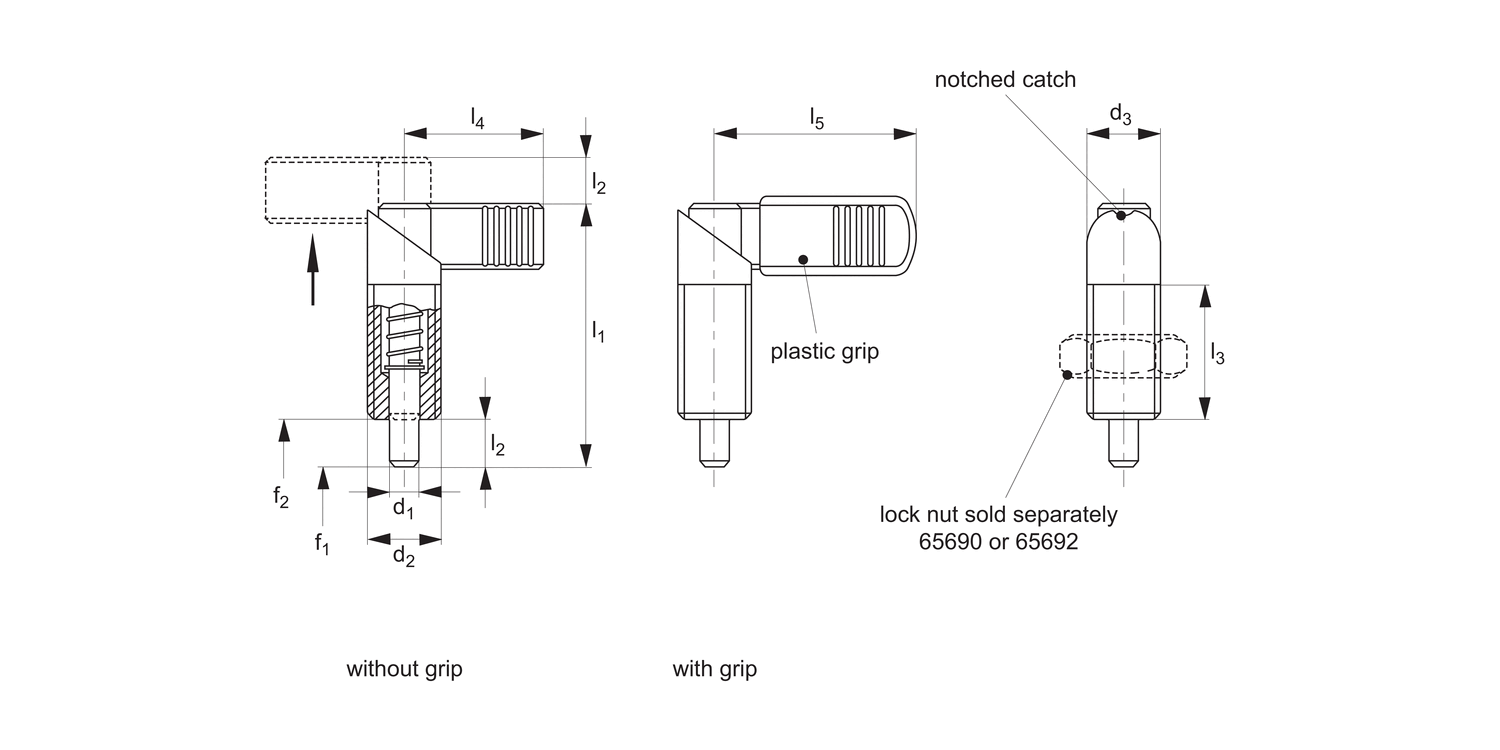 notched catch

$l_4$

$l_5$

$d_3$

$l_2$

$l_1$

plastic grip

$l_3$

$l_2$

$f_2$

$d_1$

$f_1$

$d_2$

lock nut sold separately 65690 or 65692

without grip

with grip