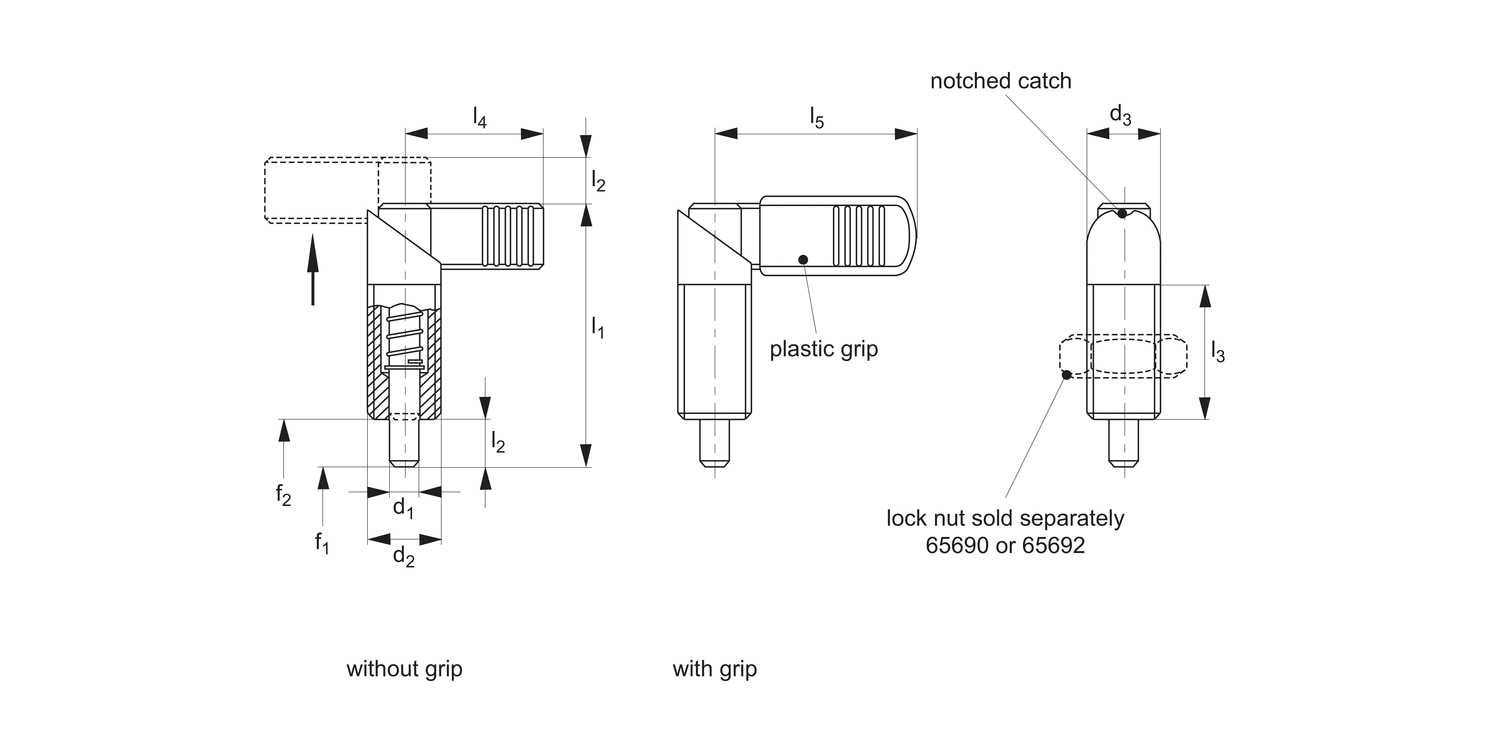 $l_4$

$l_2$

$l_1$

$l_2$

$f_2$

$f_1$

$d_1$

$d_2$

$l_5$

plastic grip

notched catch

$d_3$

$l_3$

lock nut sold separately 65690 or 65692

without grip

with grip