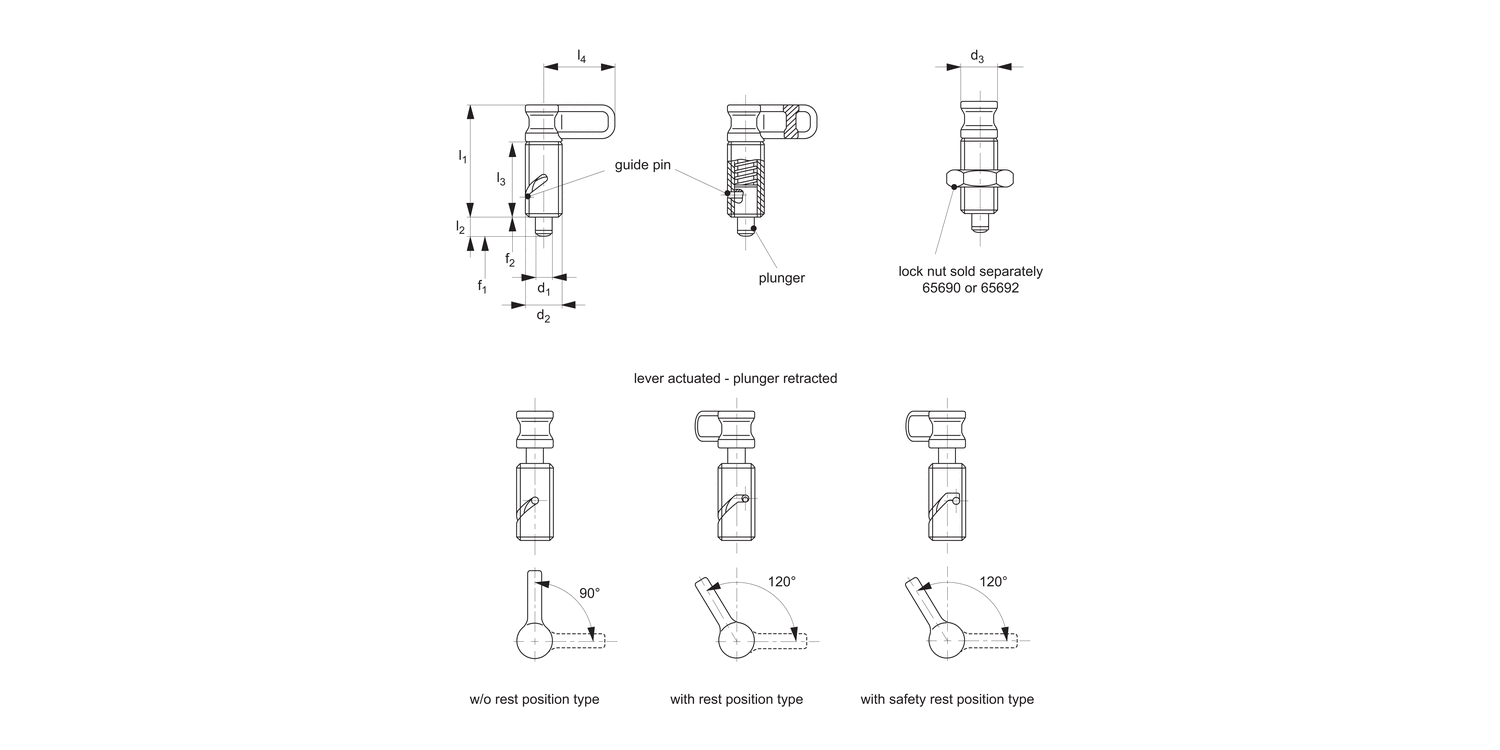 $l_4$

$l_1$

$l_3$

$l_2$

$f_2$

$f_1$

$d_1$

$d_2$

guide pin

plunger

$d_3$

lock nut sold separately 65690 or 65692

lever actuated - plunger retracted

90°

120°

120°

w/o rest position type

with rest position type

with safety rest position type