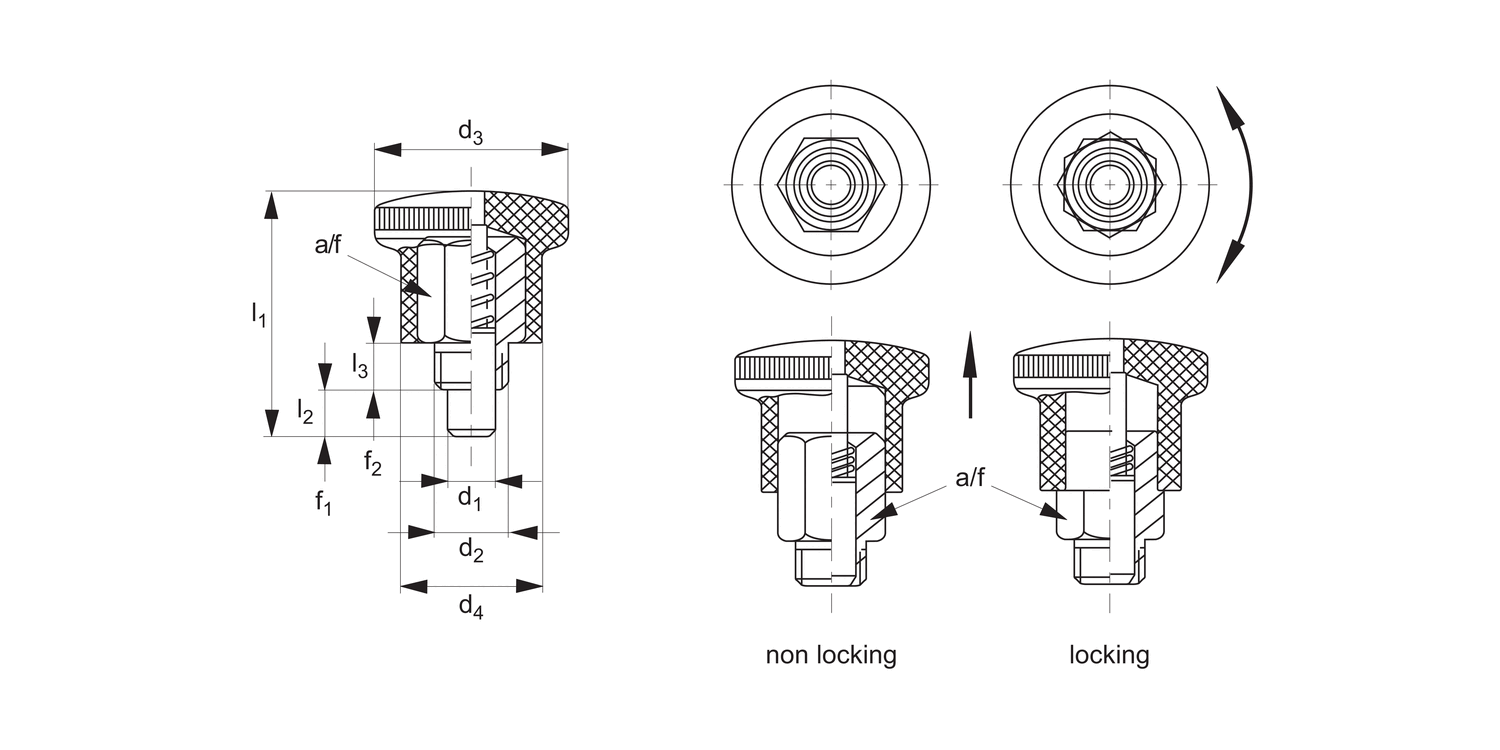 $d_3$
a/f
$l_1$
$l_3$
$l_2$
$f_2$
$f_1$
$d_1$
$d_2$
$d_4$
a/f
non locking
locking