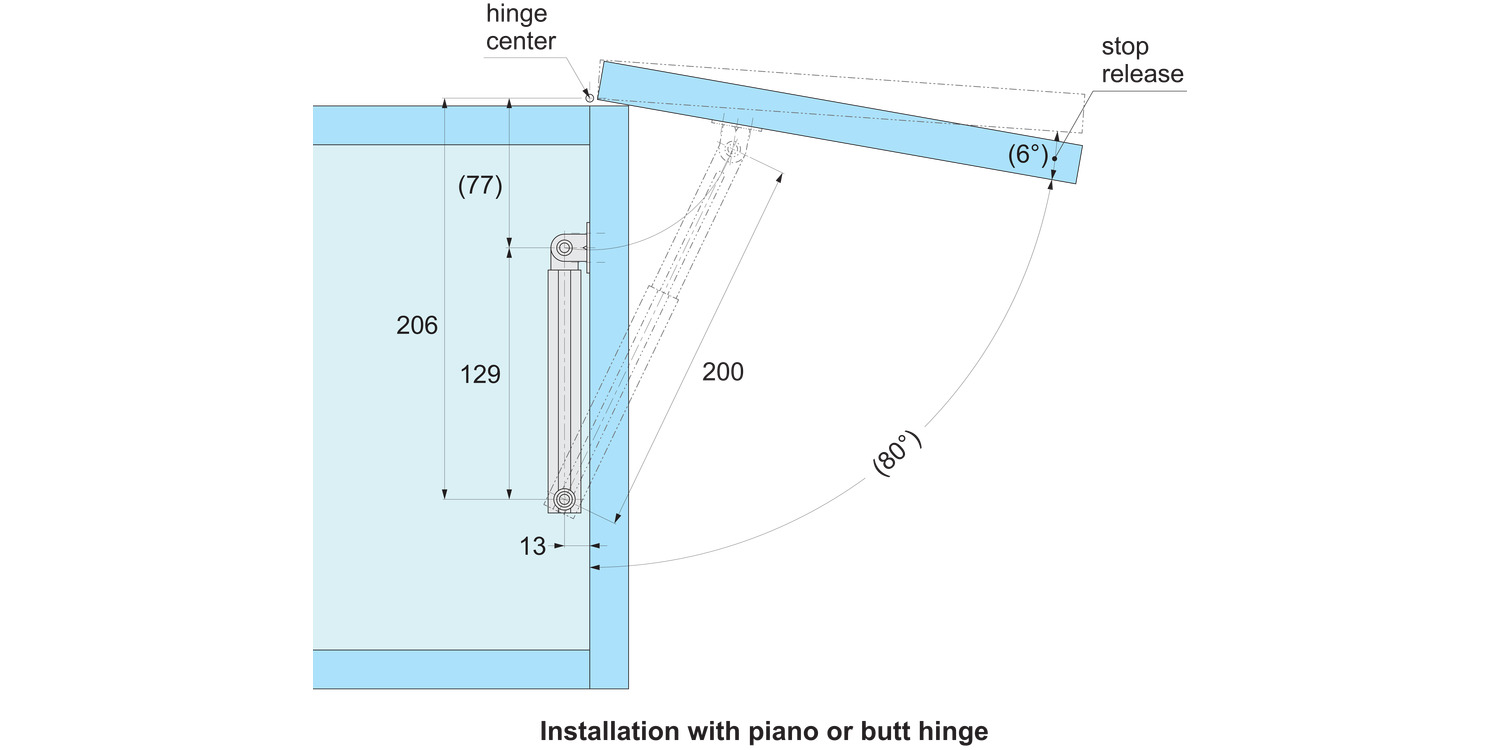 hinge center

stop release

(6°)

(77)

206

129

200

(80°)

13

Installation with piano or butt hinge