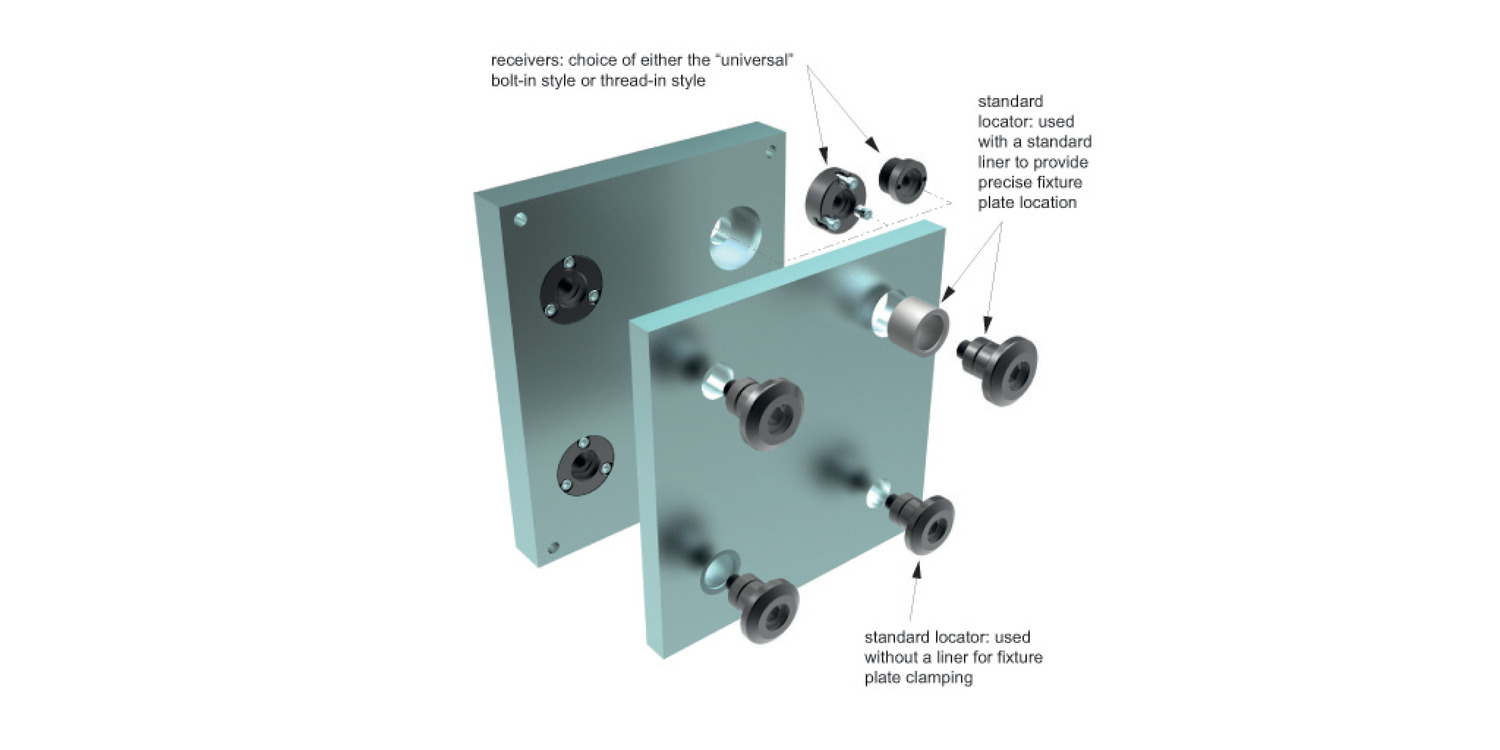 receivers: choice of either the "universal" bolt-in style or thread-in style

standard locator: used with a standard liner to provide precise fixture plate location

standard locator: used without a liner for fixture plate clamping