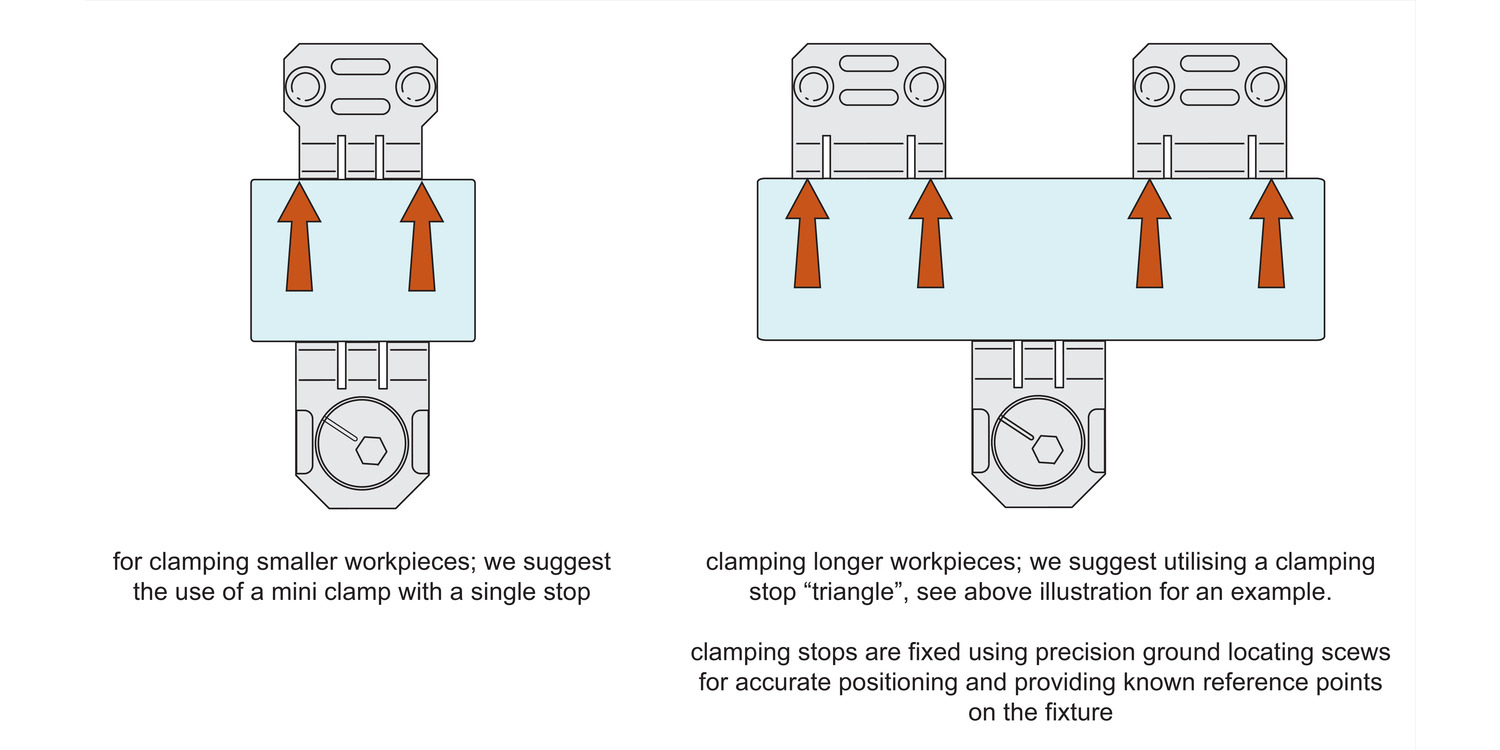 for clamping smaller workpieces; we suggest the use of a mini clamp with a single stop

clamping longer workpieces; we suggest utilising a clamping stop “triangle”, see above illustration for an example.

clamping stops are fixed using precision ground locating scews for accurate positioning and providing known reference points on the fixture