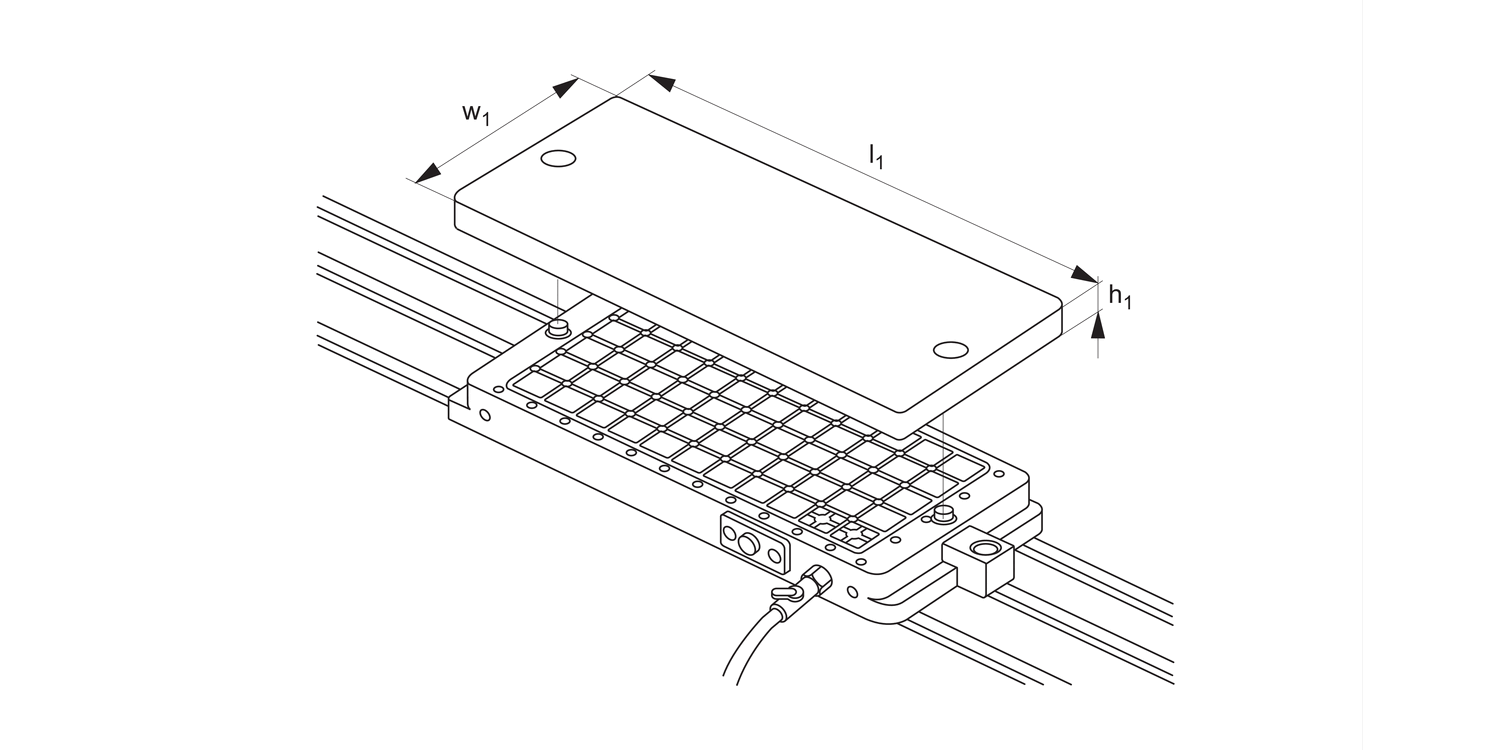 $w_1$

$l_1$

$h_1$