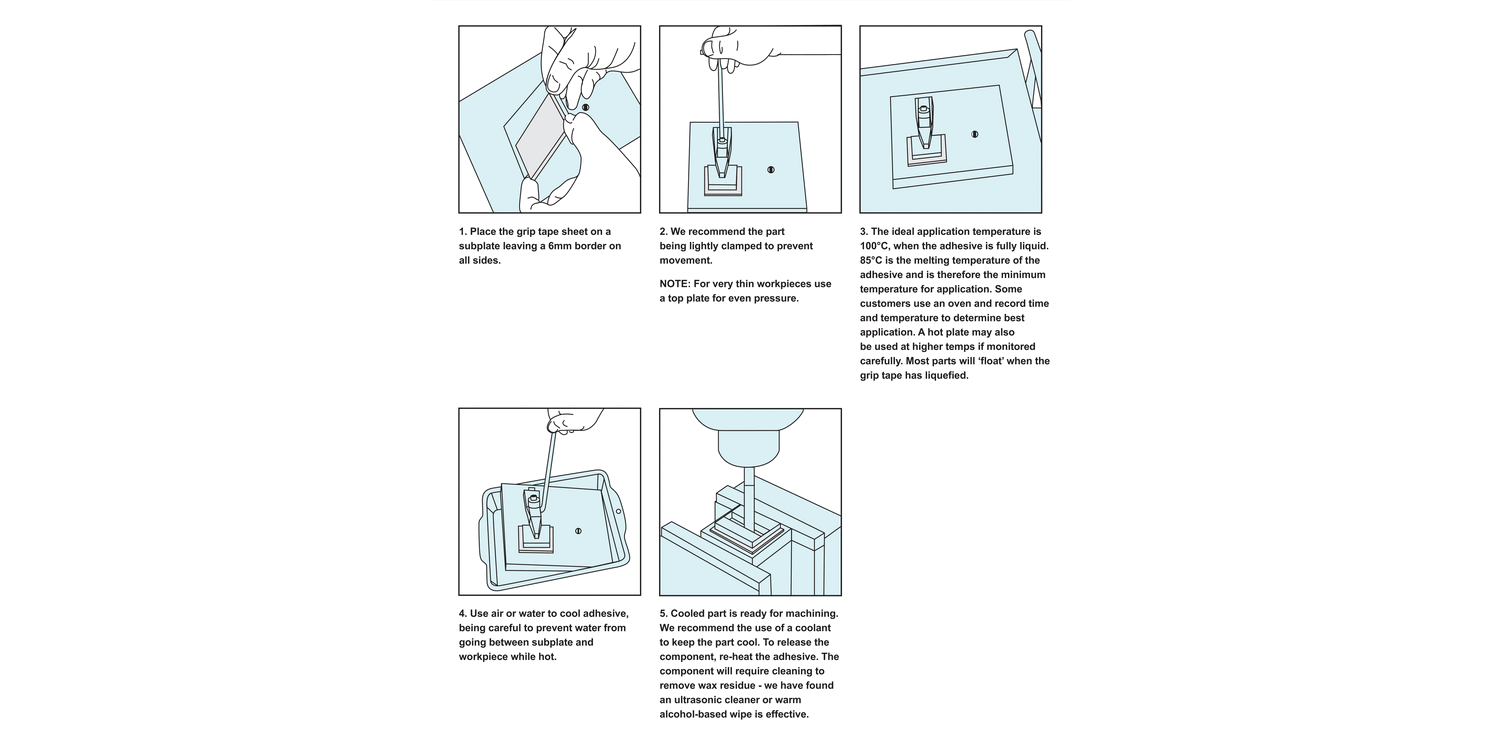 1. Place the grip tape sheet on a subplate leaving a 6mm border on all sides.

2. We recommend the part being lightly clamped to prevent movement.

NOTE: For very thin workpieces use a top plate for even pressure.

3. The ideal application temperature is 100°C, when the adhesive is fully liquid. 85°C is the melting temperature of the adhesive and is therefore the minimum temperature for application. Some customers use an oven and record time and temperature to determine best application. A hot plate may also be used at higher temps if monitored carefully. Most parts will 'float' when the grip tape has liquefied.

4. Use air or water to cool adhesive, being careful to prevent water from going between subplate and workpiece while hot.

5. Cooled part is ready for machining. We recommend the use of a coolant to keep the part cool. To release the component, re-heat the adhesive. The component will require cleaning to remove wax residue - we have found an ultrasonic cleaner or warm alcohol-based wipe is effective.