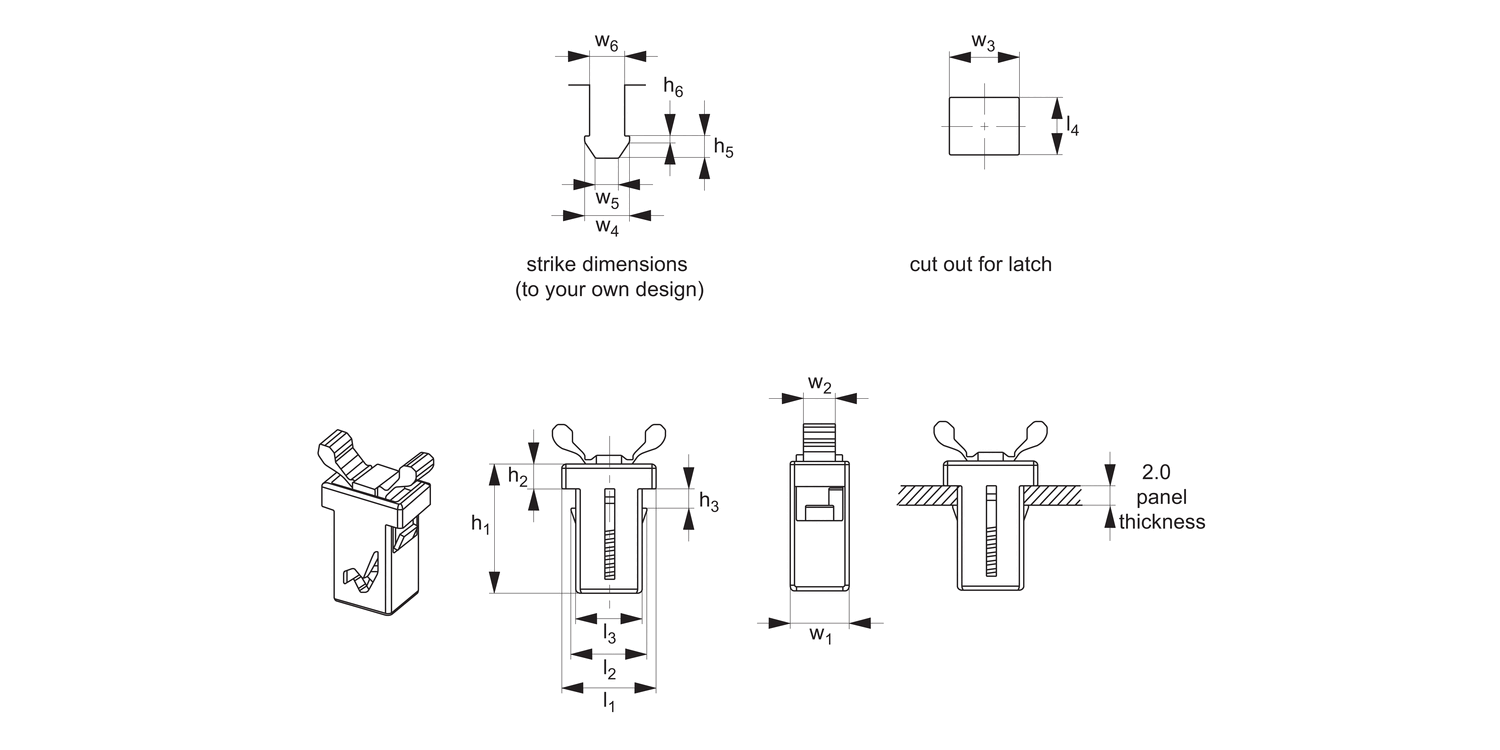 $w_6$
$h_6$
$h_5$
$w_5$
$w_4$

strike dimensions
(to your own design)

$w_3$
$l_4$

cut out for latch

$h_2$
$h_1$
$h_3$
$l_3$
$l_2$
$l_1$

$w_2$
$w_1$

2.0
panel
thickness