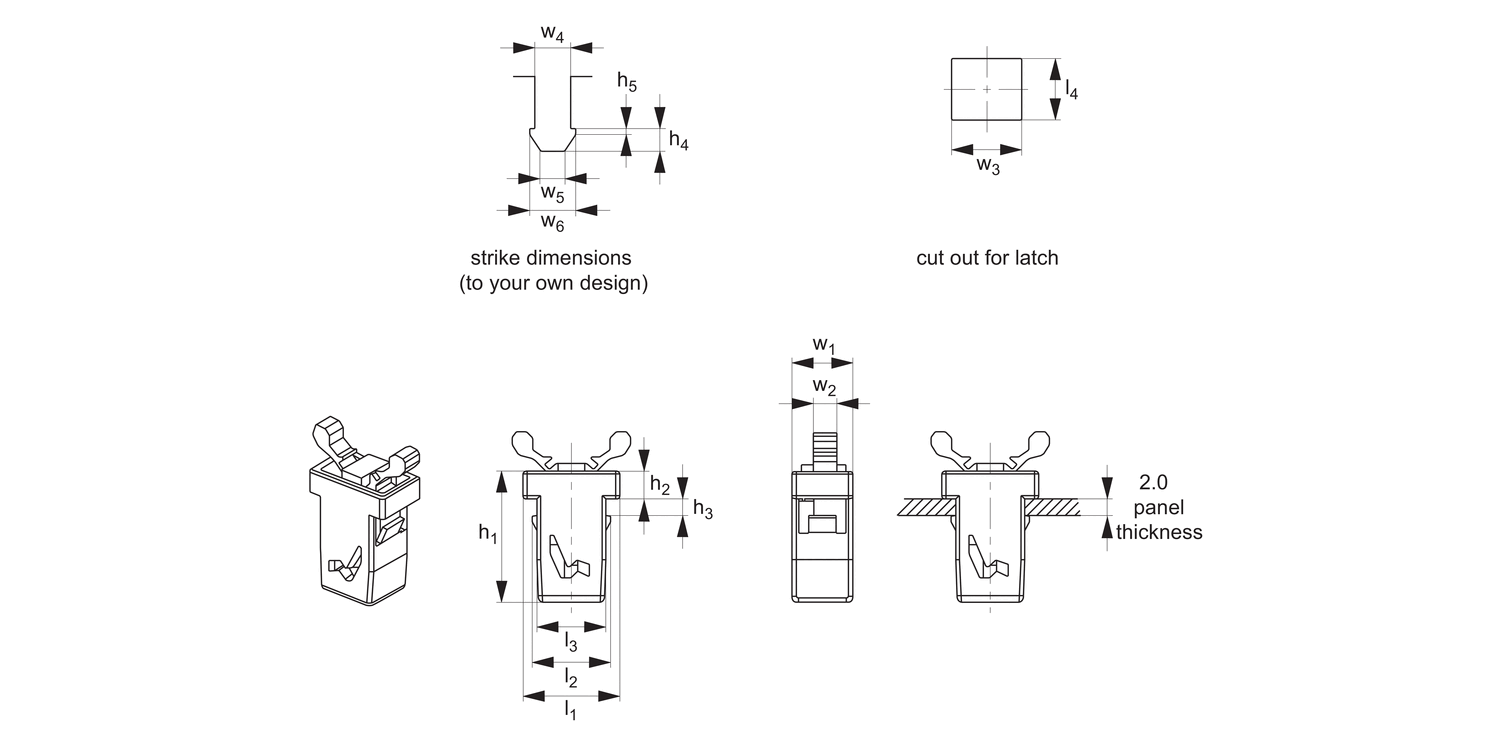 $w_4$
$h_5$
$h_4$
$w_5$
$w_6$

strike dimensions
(to your own design)

$l_4$
$w_3$

cut out for latch

$w_1$
$w_2$

$h_2$
$h_3$
$h_1$
$l_3$
$l_2$
$l_1$

2.0
panel
thickness