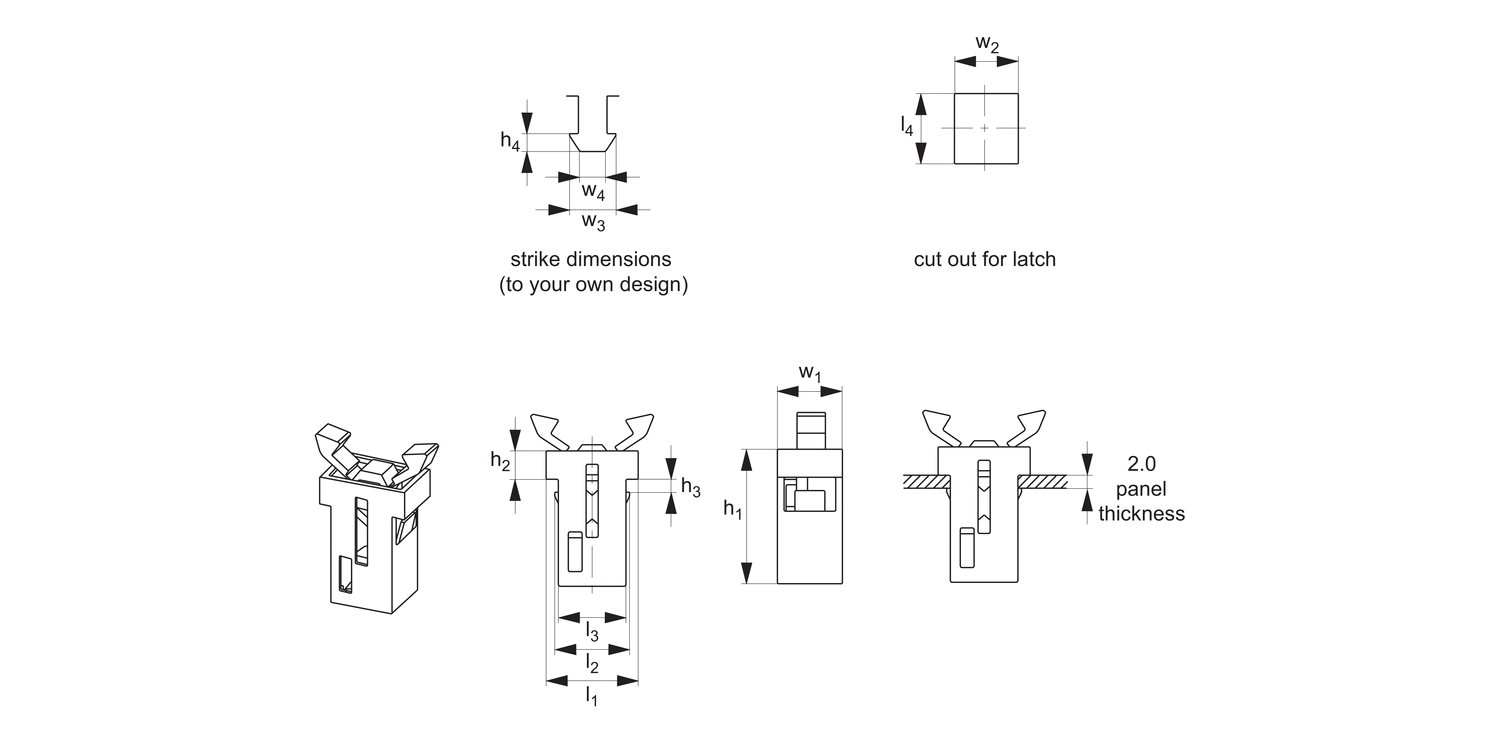 $h_4$
$w_4$
$w_3$
strike dimensions
(to your own design)

$w_2$
$l_4$
cut out for latch

$h_2$
$h_3$
$l_3$
$l_2$
$l_1$

$w_1$
$h_1$

2.0
panel
thickness