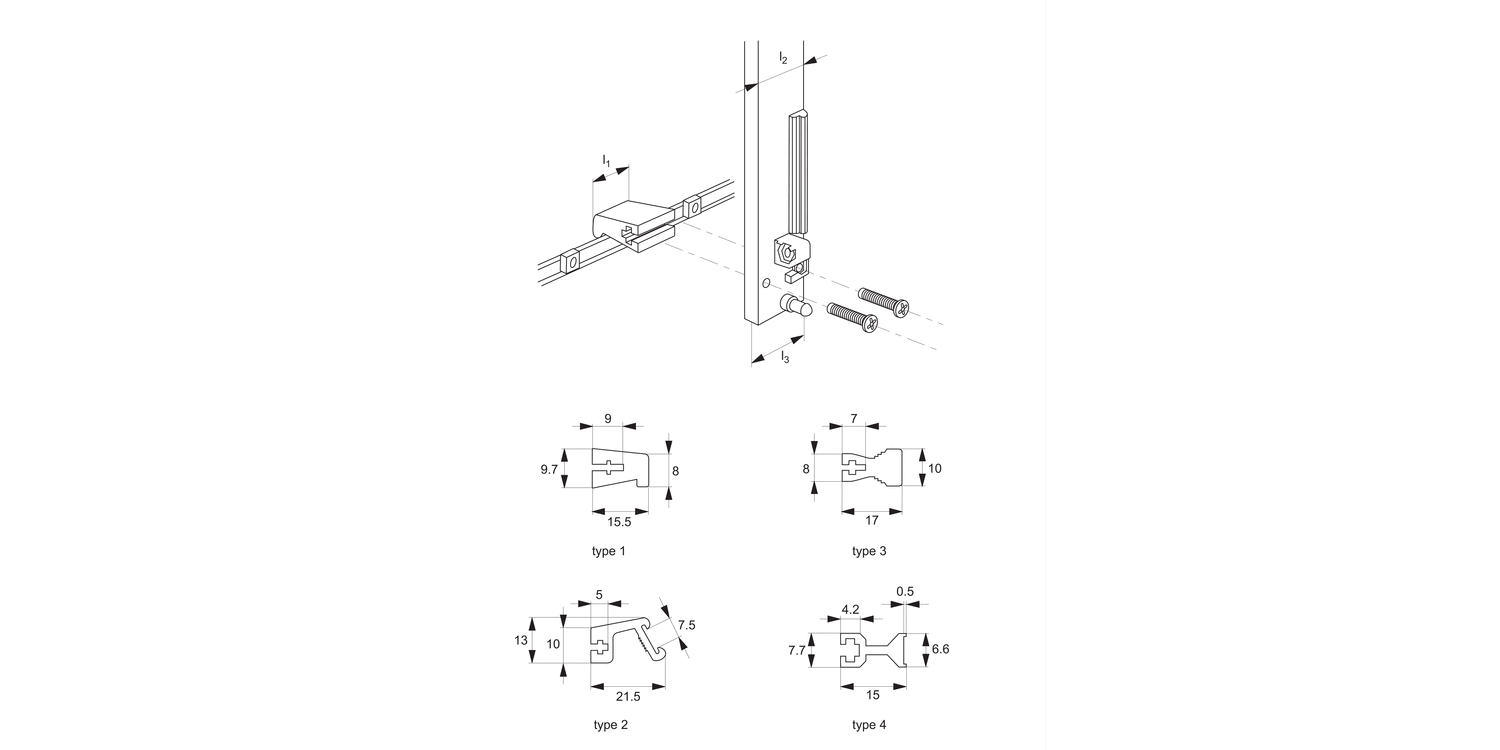 $l_2$

$l_1$

$l_3$

9
9.7
8
15.5
type 1

7
8
10
17
type 3

5
13
10
7.5
21.5
type 2

4.2
0.5
7.7
6.6
15
type 4