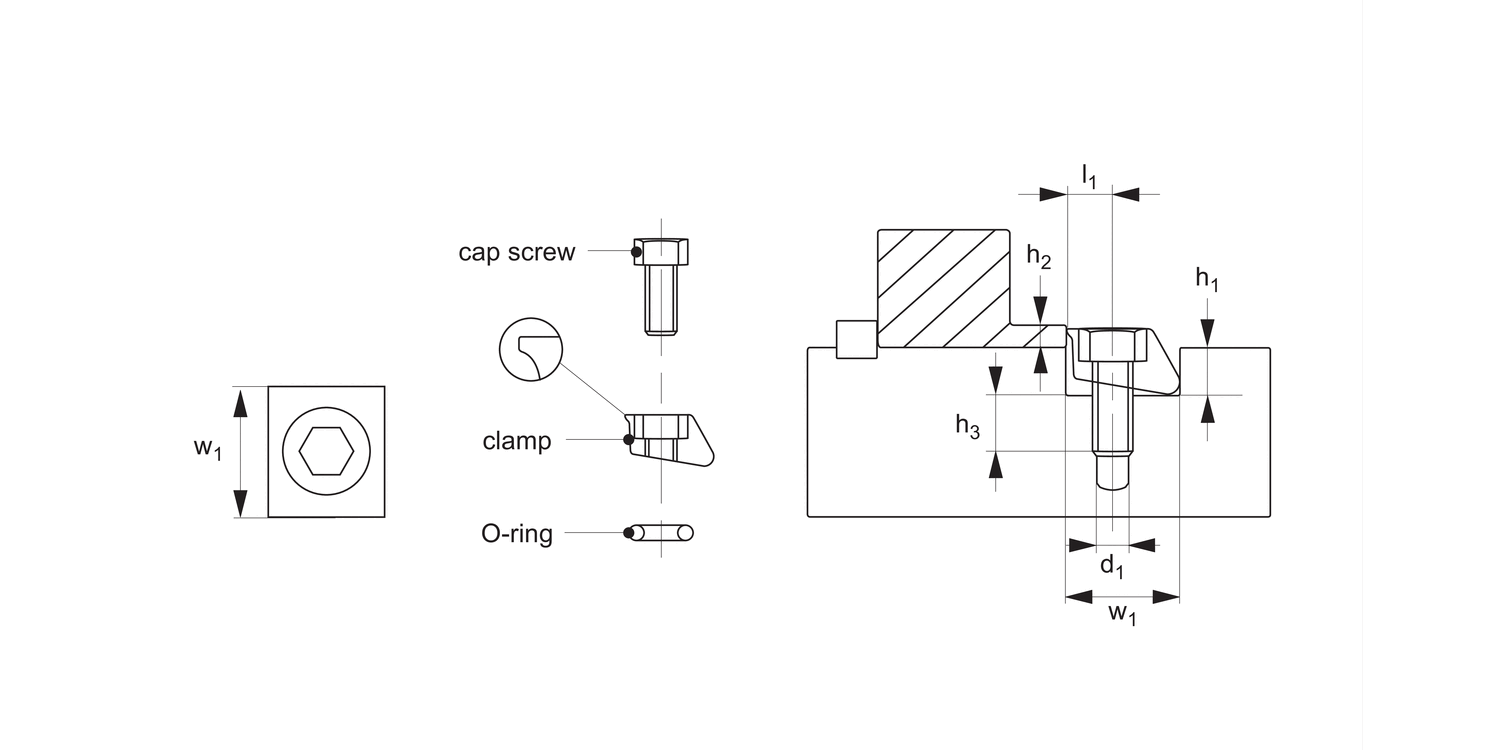 $w_1$

cap screw

clamp

O-ring

$l_1$

$h_2$

$h_1$

$h_3$

$d_1$

$w_1$