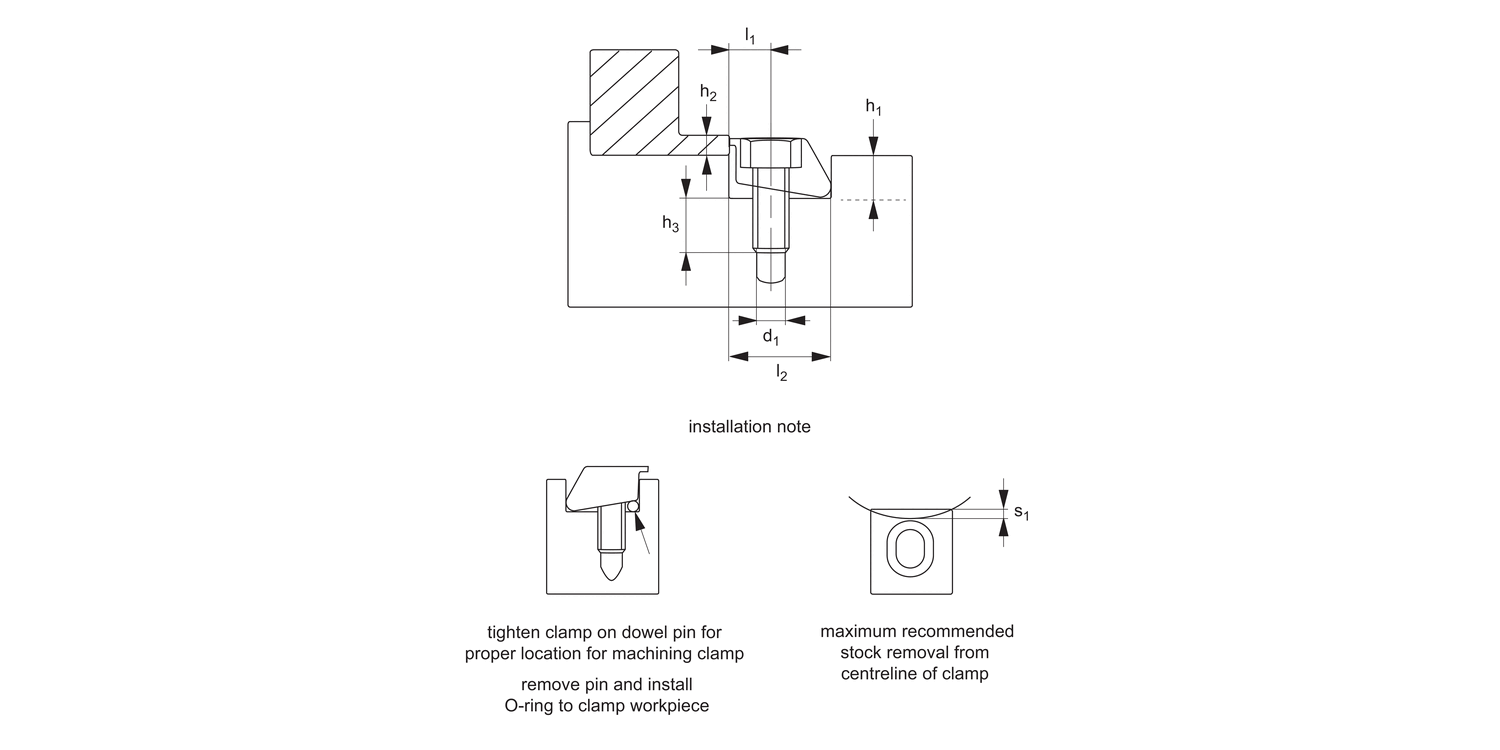 $l_1$

$h_2$

$h_1$

$h_3$

$d_1$

$l_2$

installation note

$s_1$

tighten clamp on dowel pin for proper location for machining clamp

remove pin and install O-ring to clamp workpiece

maximum recommended stock removal from centreline of clamp