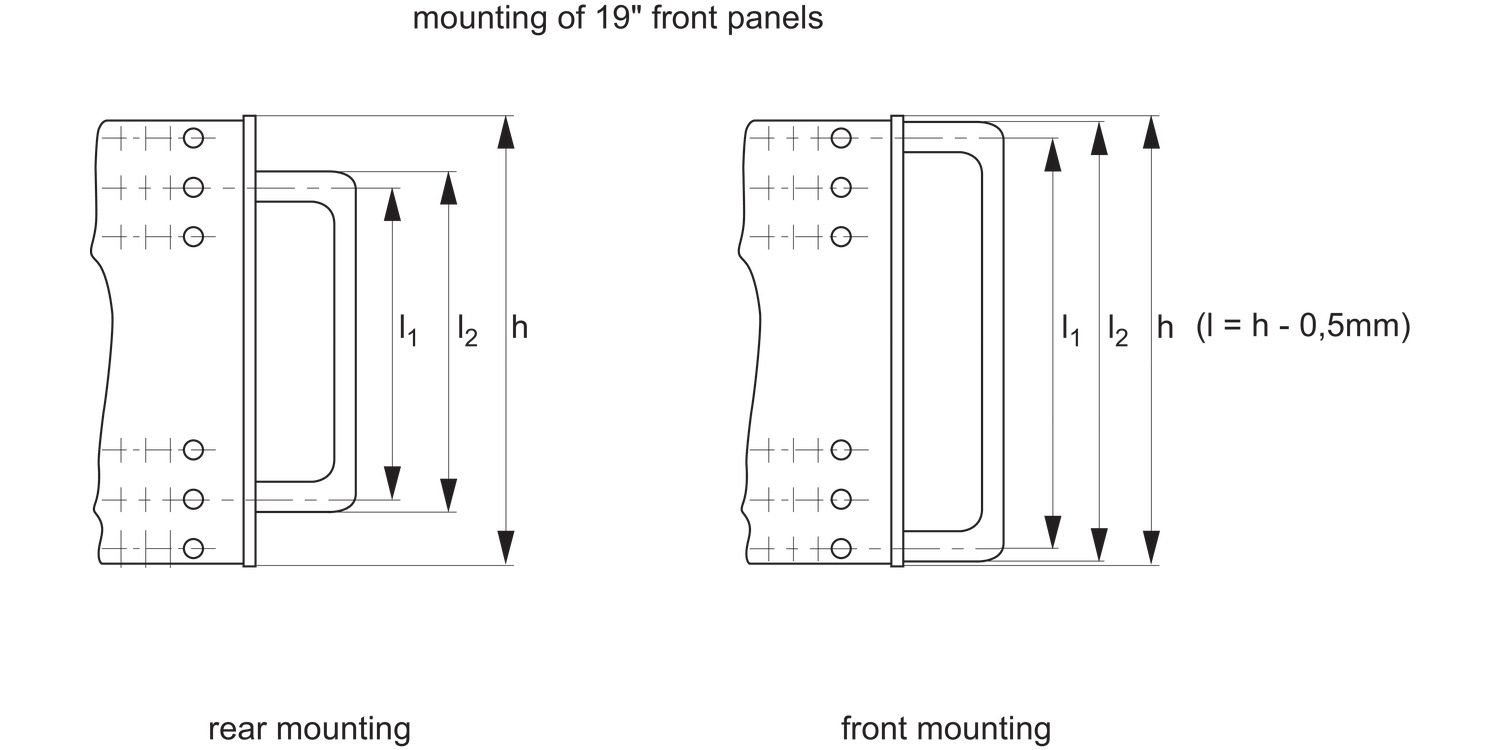 mounting of 19" front panels

$l_1$ $l_2$ h

$l_1$ $l_2$ h (l = h - 0,5mm)

rear mounting

front mounting