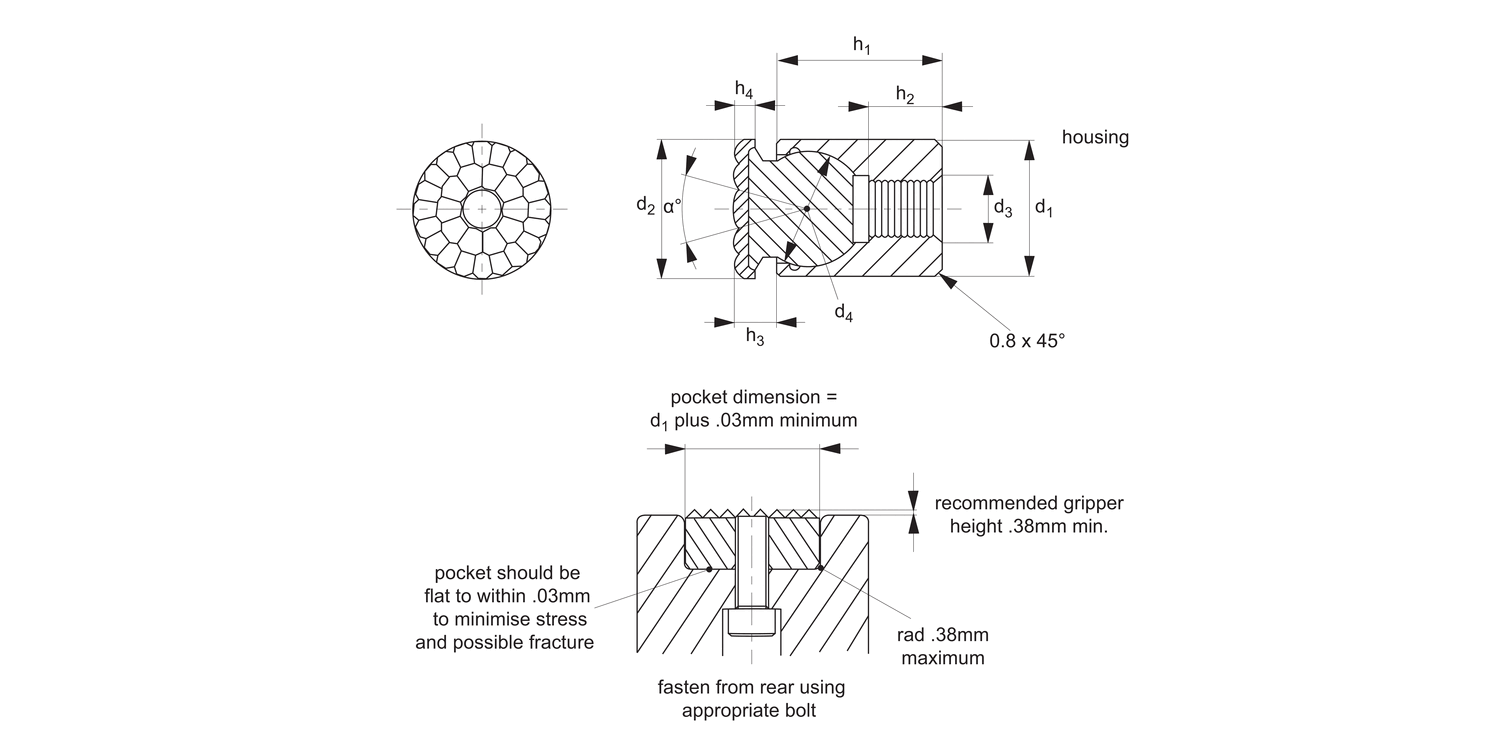 $h_1$

$h_4$

$h_2$

housing

$d_2$

$\alpha°$

$d_3$

$d_1$

$d_4$

$h_3$

0.8 x 45°

pocket dimension = $d_1$ plus .03mm minimum

recommended gripper height .38mm min.

pocket should be flat to within .03mm to minimise stress and possible fracture

rad .38mm maximum

fasten from rear using appropriate bolt