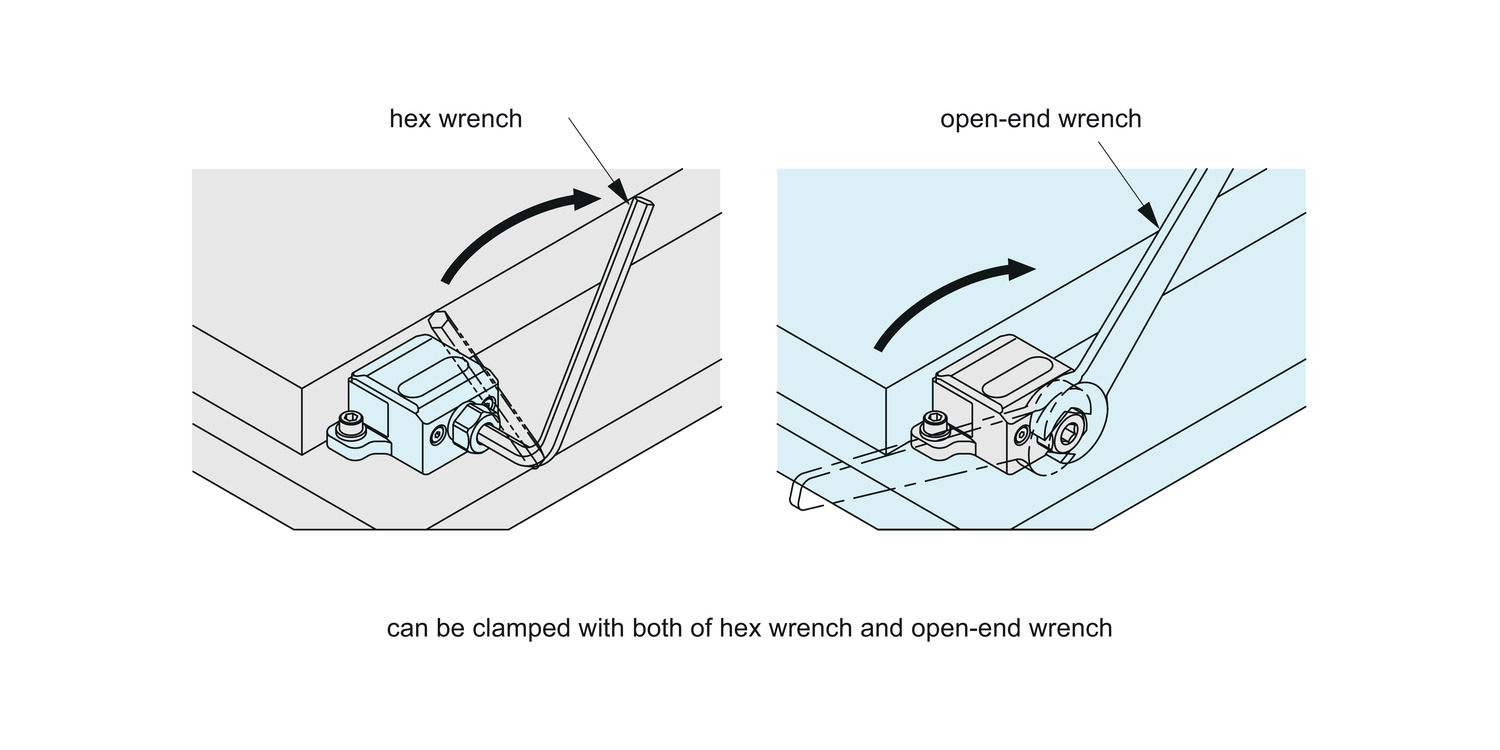 hex wrench

open-end wrench

can be clamped with both of hex wrench and open-end wrench