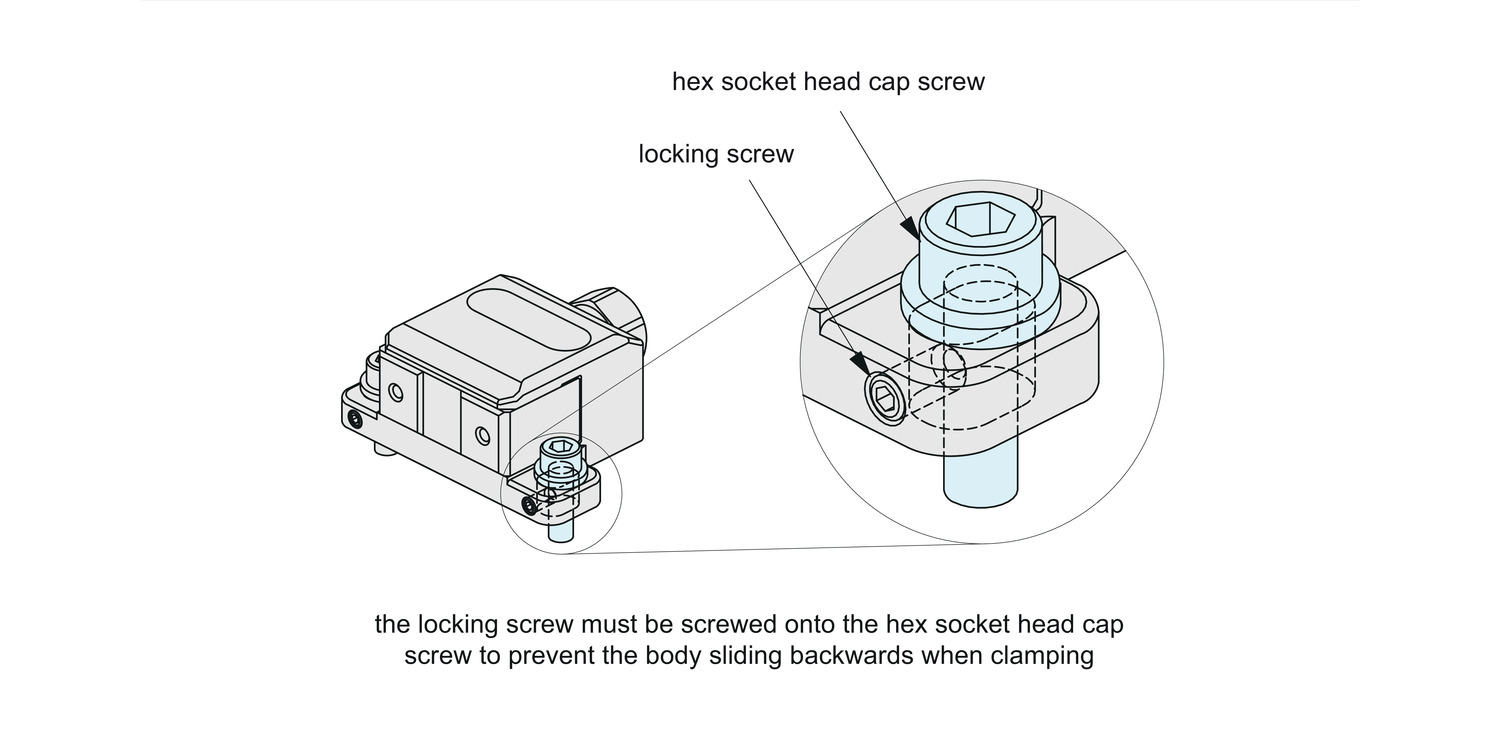 hex socket head cap screw

locking screw

the locking screw must be screwed onto the hex socket head cap screw to prevent the body sliding backwards when clamping