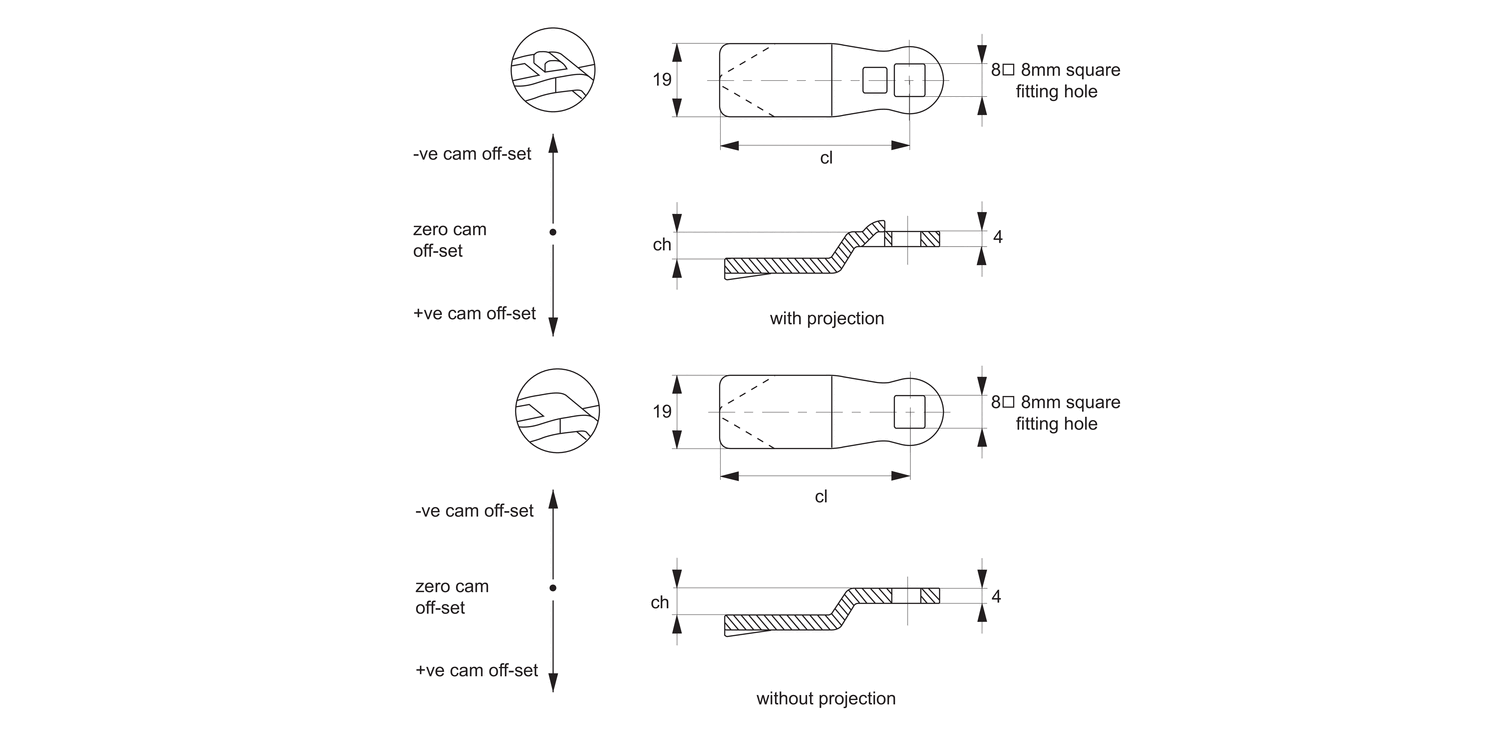 19

8□ 8mm square fitting hole

cl

-ve cam off-set

zero cam off-set

+ve cam off-set

ch

4

with projection

19

8□ 8mm square fitting hole

cl

-ve cam off-set

zero cam off-set

+ve cam off-set

ch

4

without projection