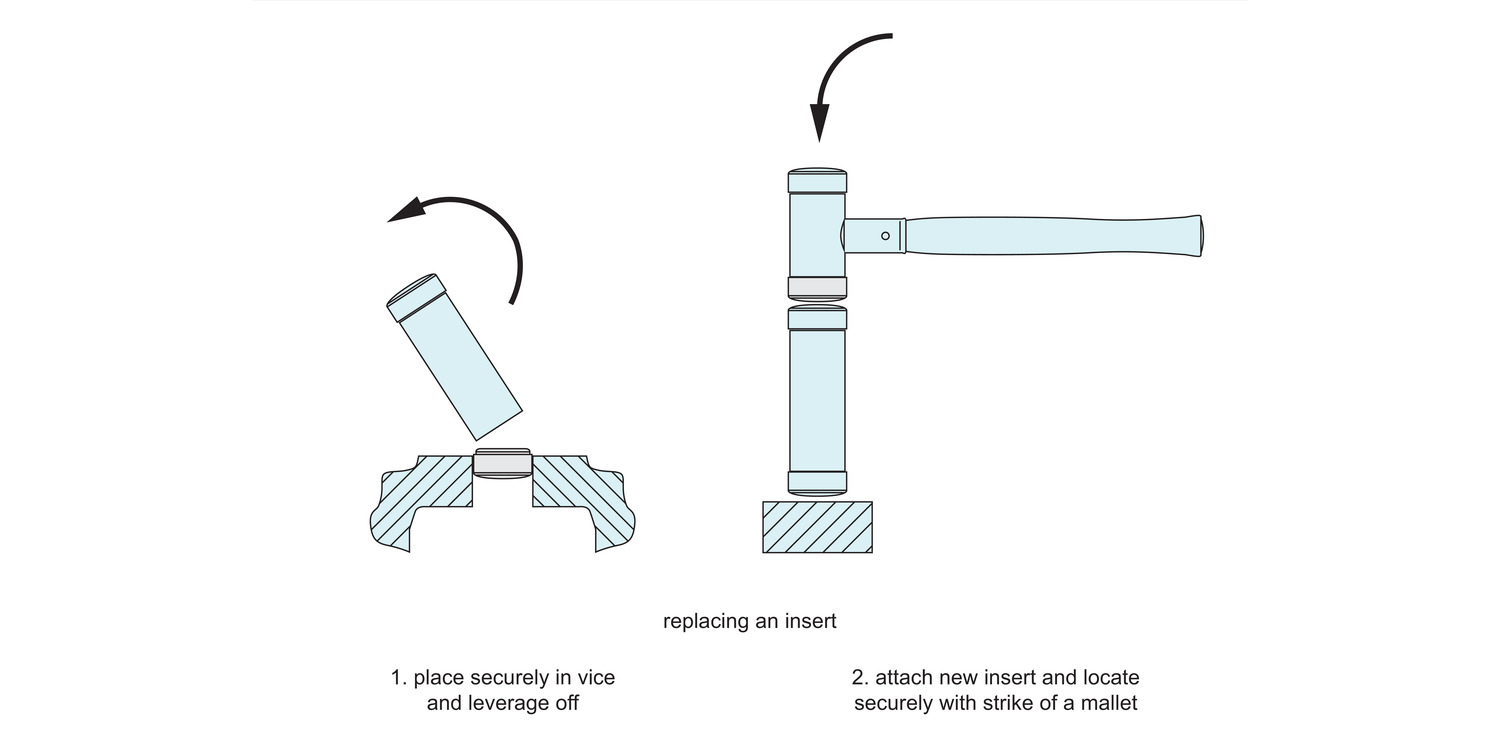 replacing an insert

1. place securely in vice and leverage off

2. attach new insert and locate securely with strike of a mallet