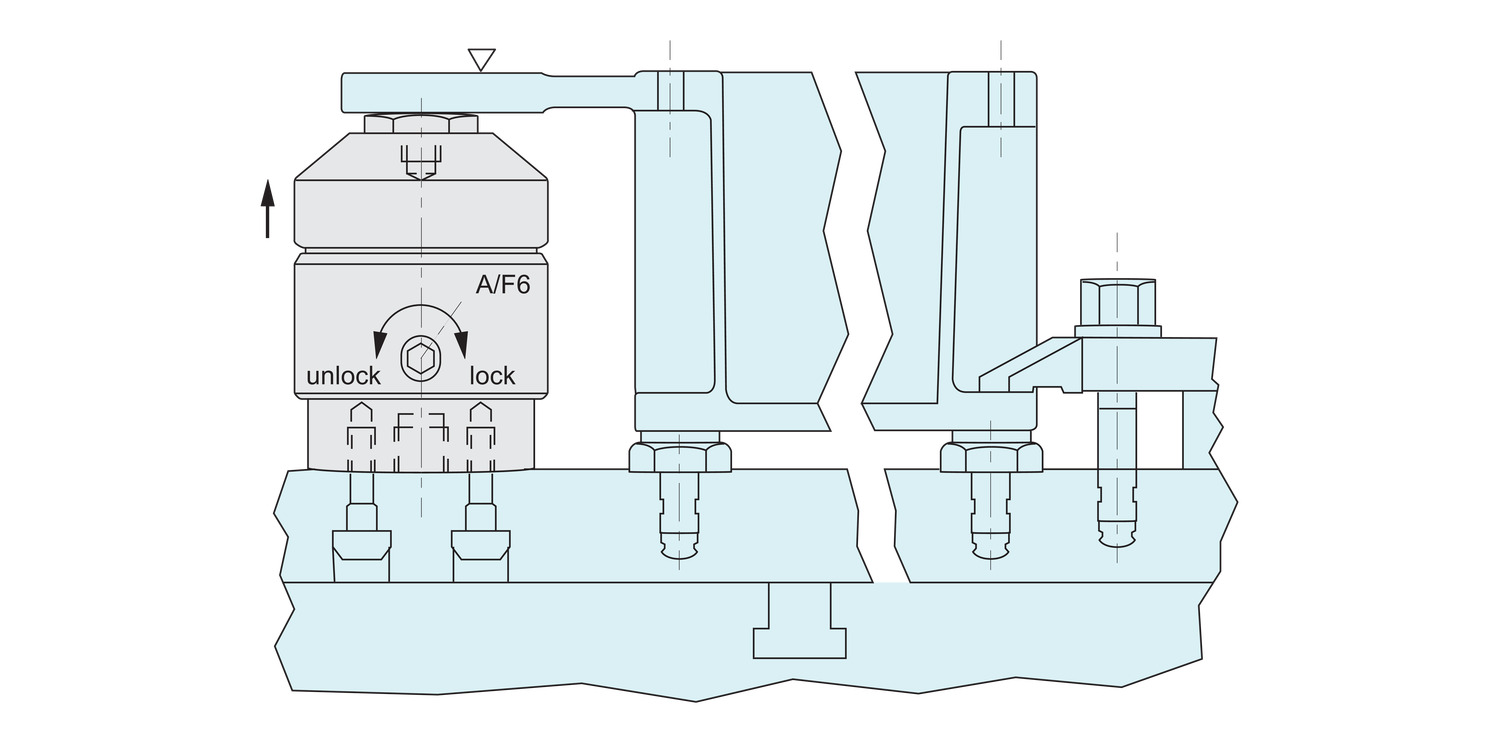 A/F6

unlock

lock