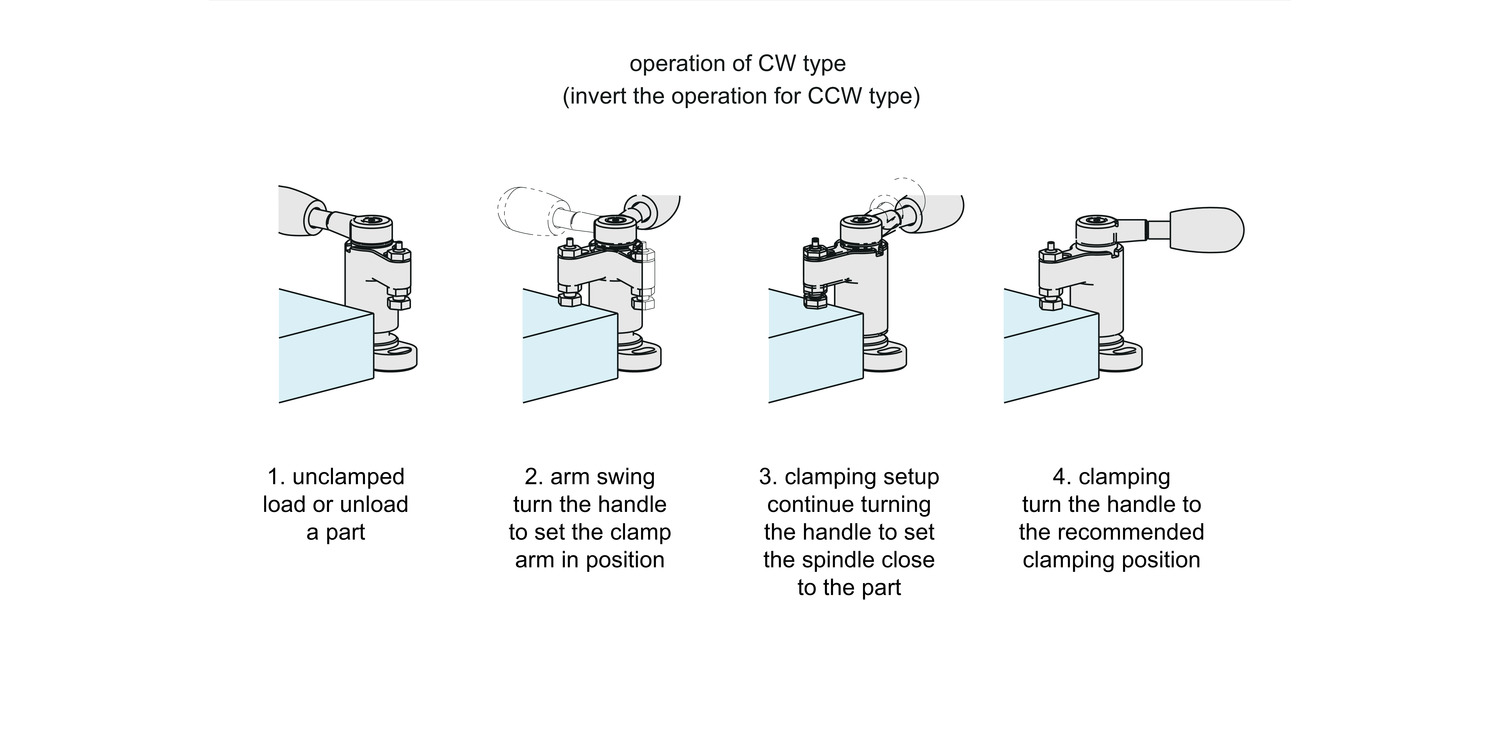 operation of CW type
(invert the operation for CCW type)

1. unclamped
load or unload
a part

2. arm swing
turn the handle
to set the clamp
arm in position

3. clamping setup
continue turning
the handle to set
the spindle close
to the part

4. clamping
turn the handle to
the recommended
clamping position