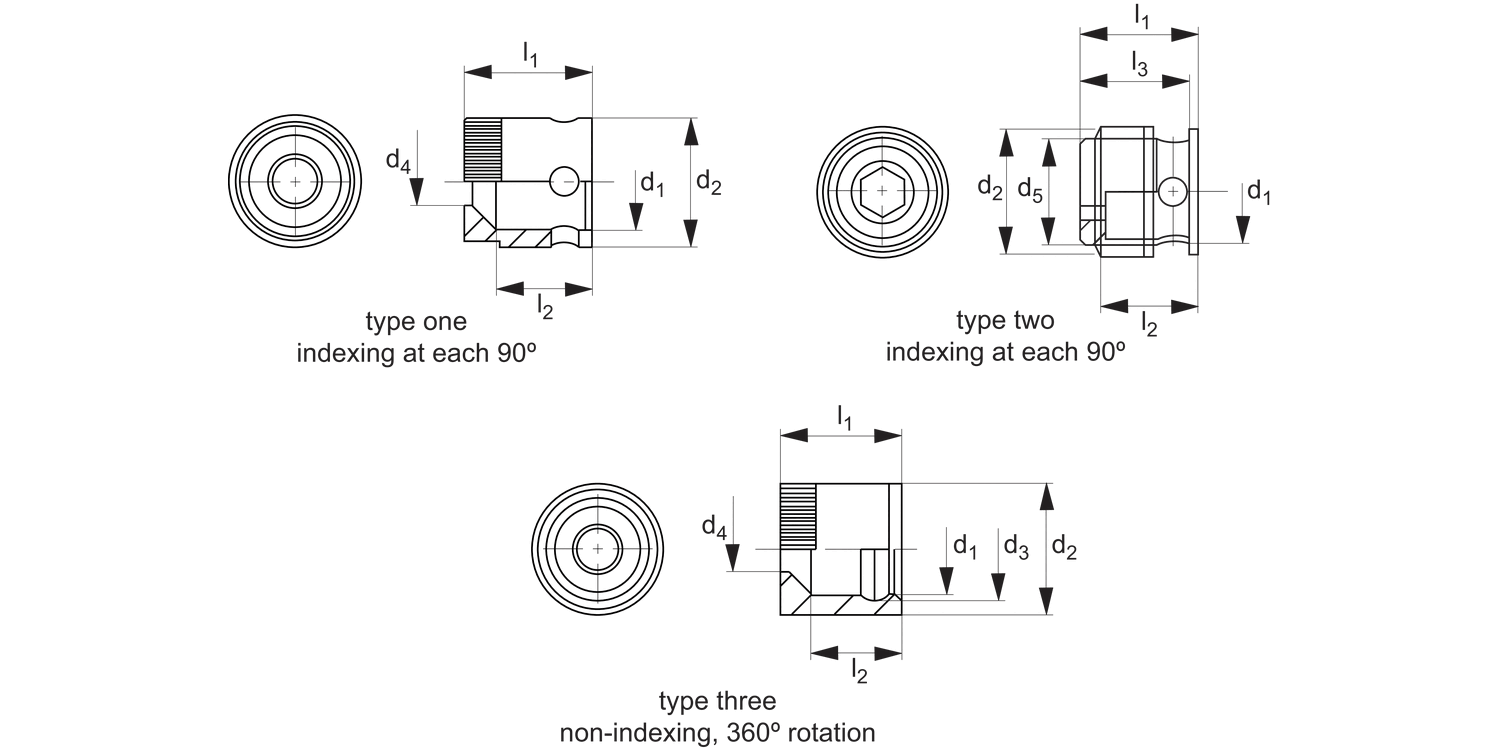 $l_1$

$d_4$

$d_1$

$d_2$

$l_2$

type one
indexing at each 90º

$l_1$

$l_3$

$d_2$

$d_5$

$d_1$

$l_2$

type two
indexing at each 90º

$l_1$

$d_4$

$d_1$

$d_3$

$d_2$

$l_2$

type three
non-indexing, 360º rotation